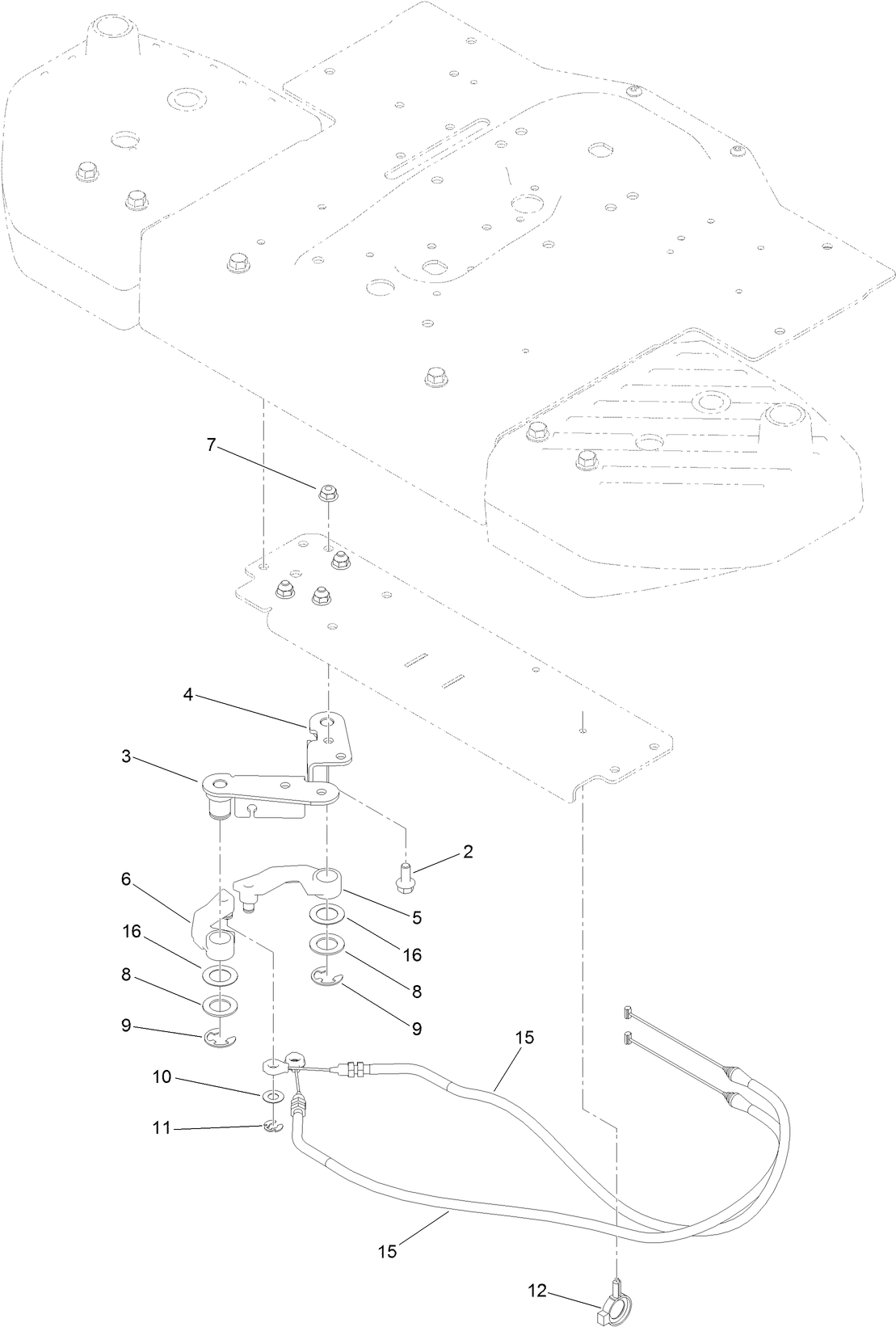 7
4
3
2
6
5
16
16
8
8
9
9
15
10
11
15
12