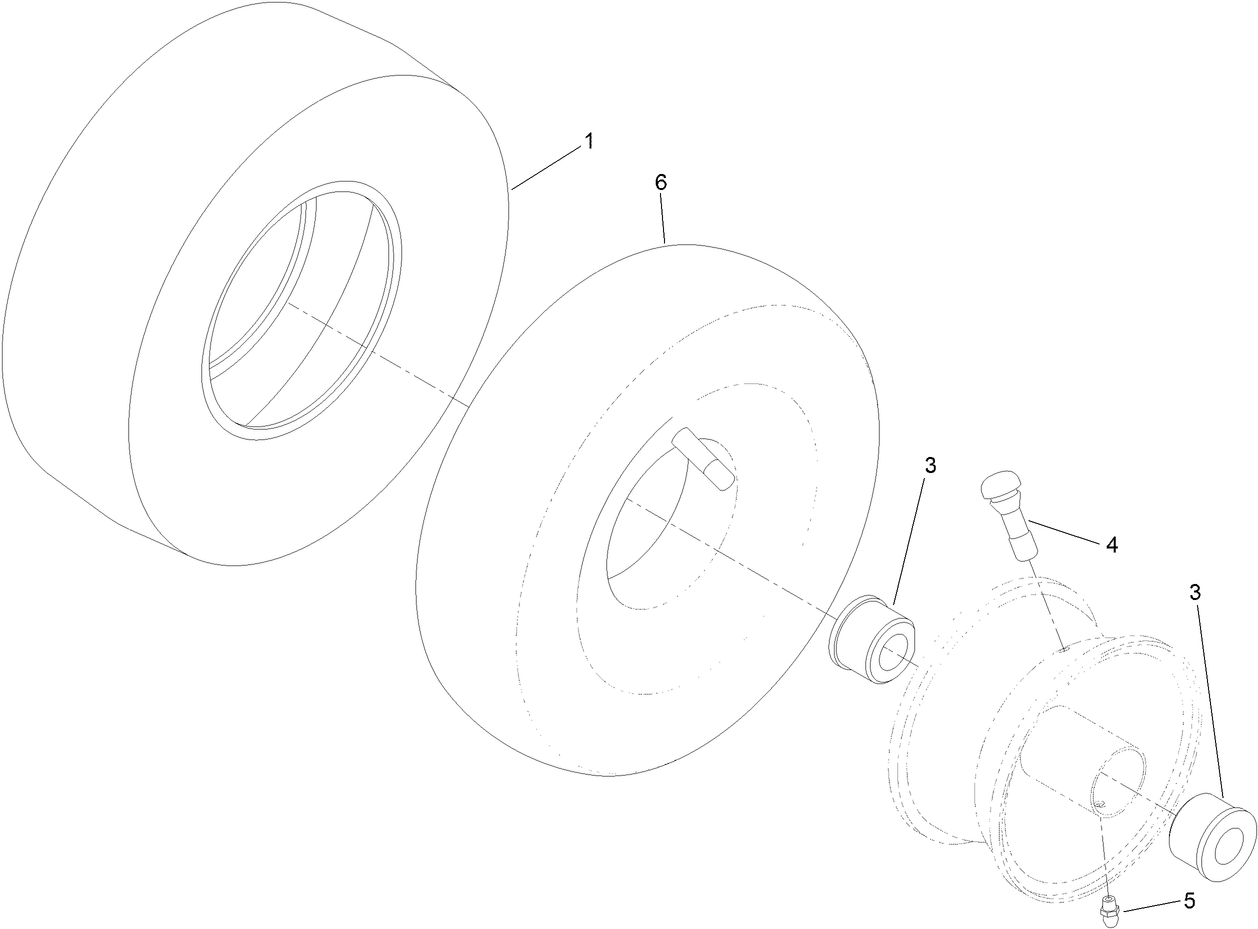 1
6
3
4
3
5