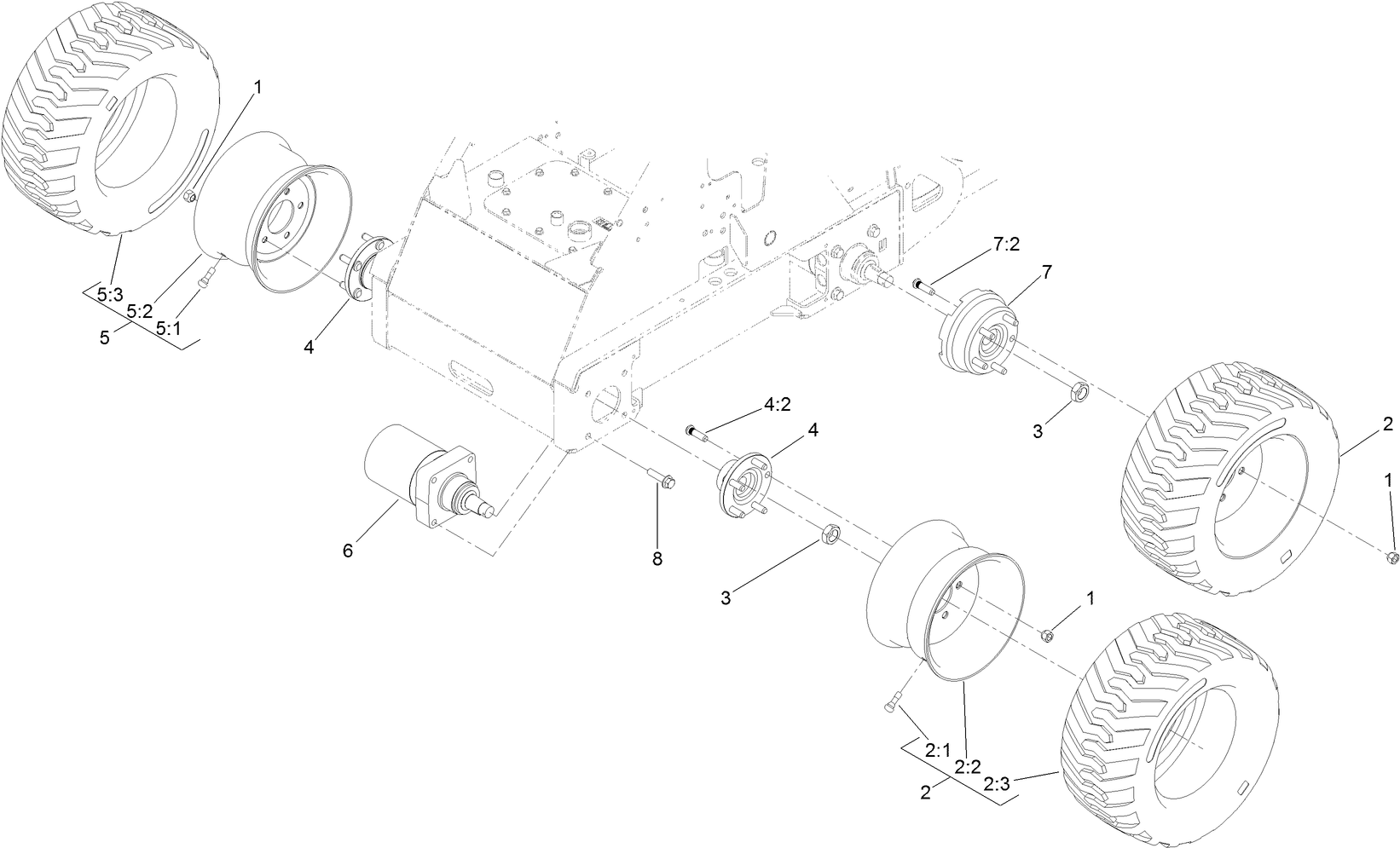 1
5:3
5:2
5:1
5
4
7:2
7
3
2
1
4:2
4
6
8
3
1
2:1
2:2
2:3
2