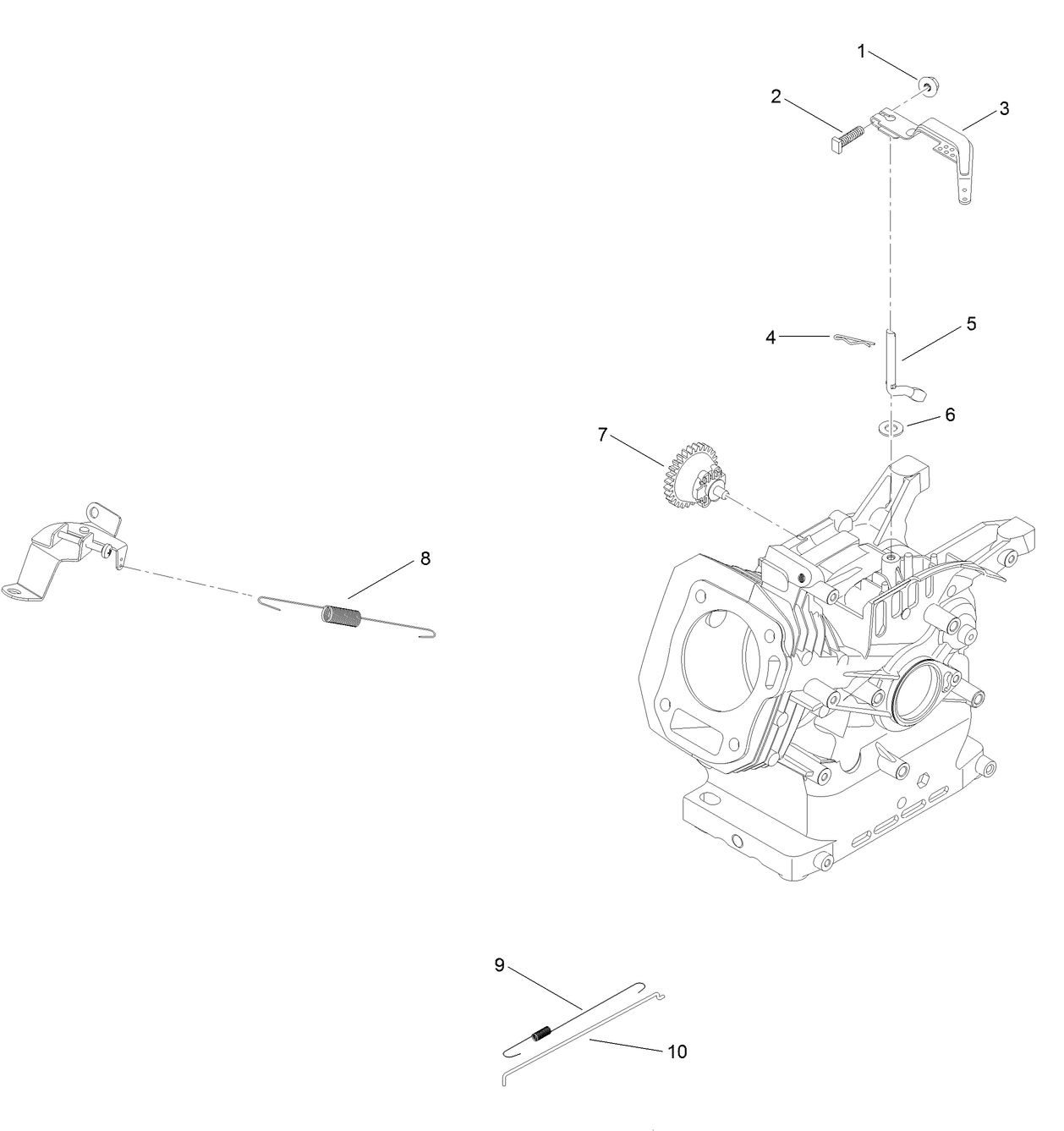 1
2
3
4
5
6
7
8
9
10