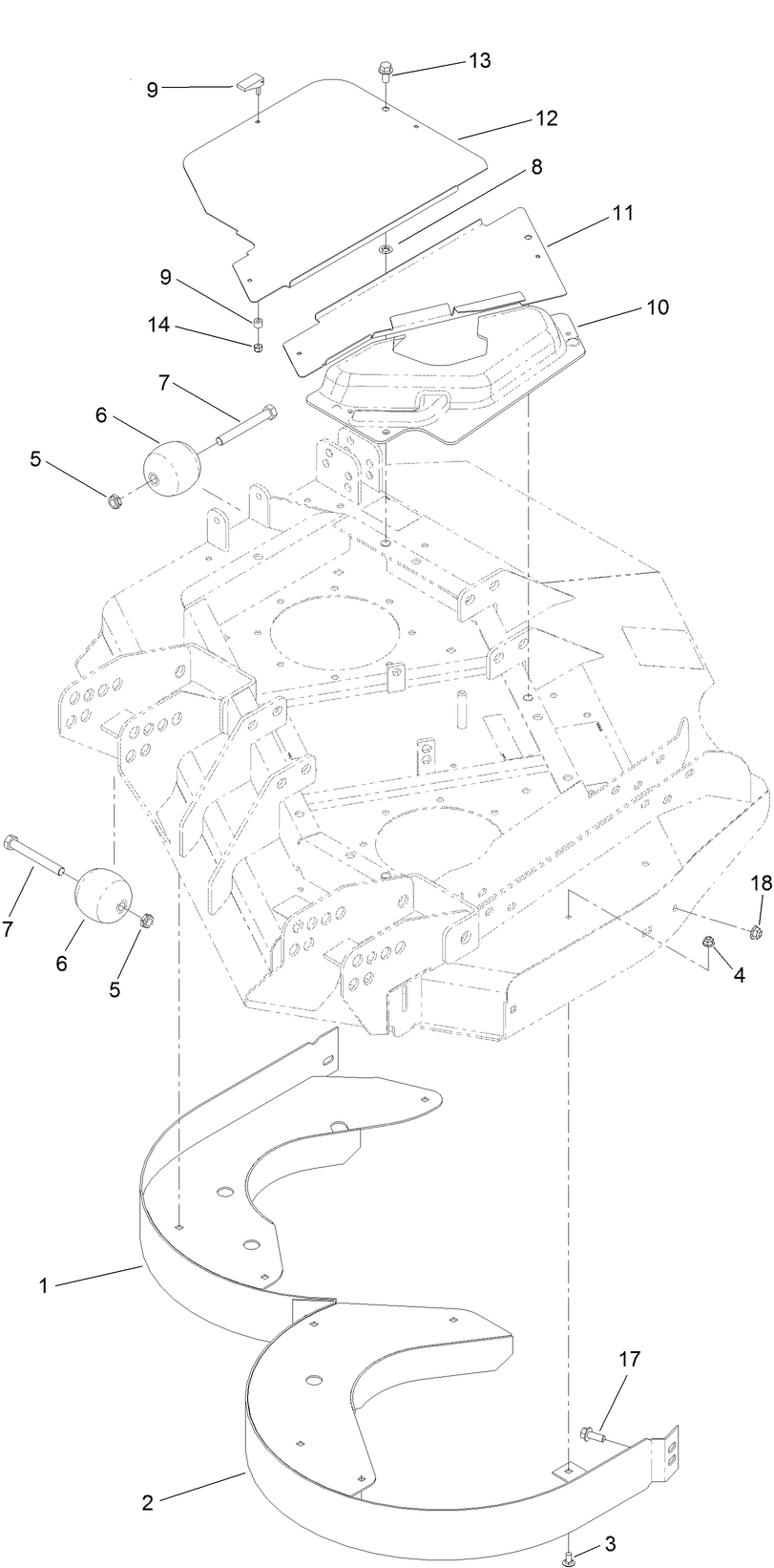 9
13
12
8
11
9
14
10
7
6
5
7
6
5
18
4
1
17
2
3