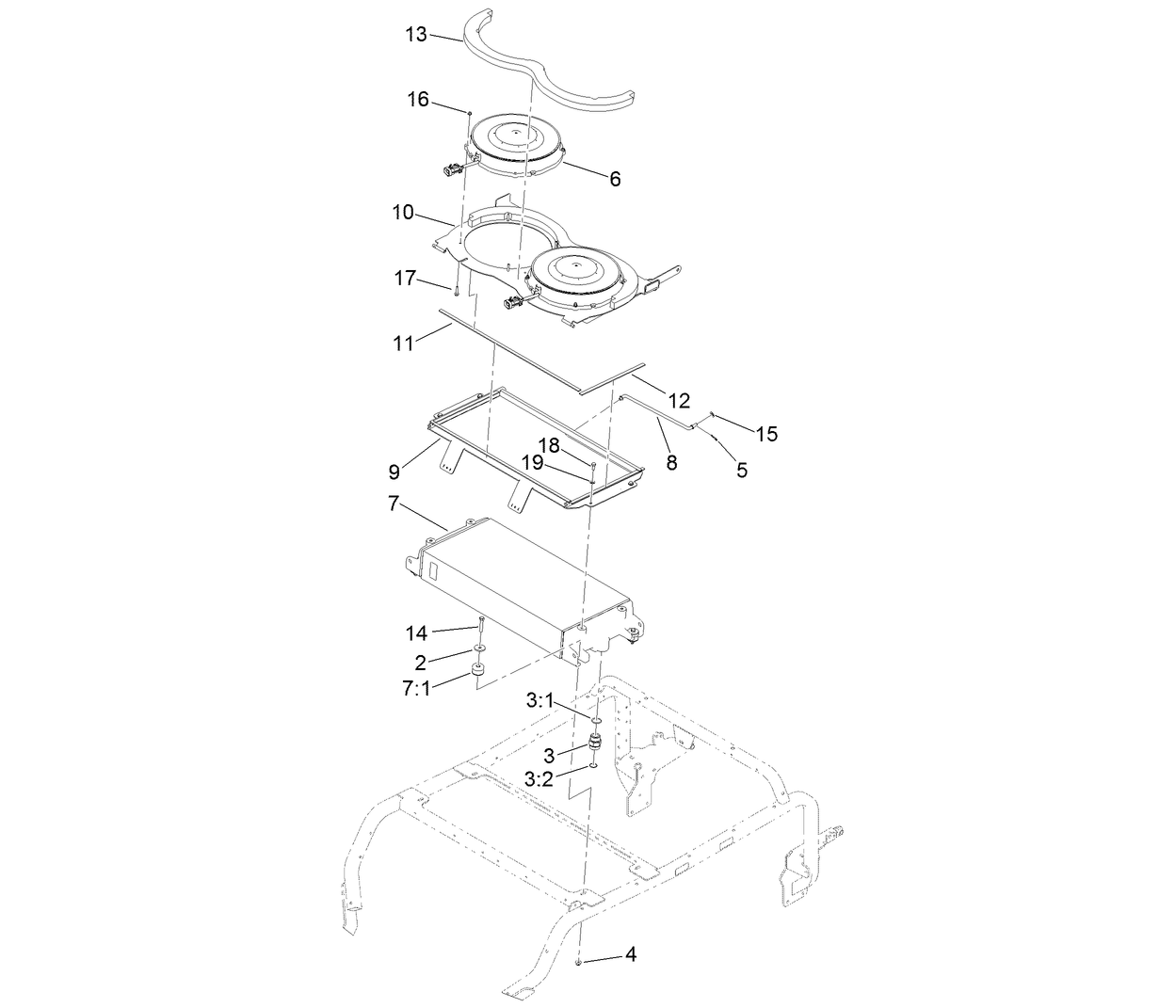 13
16
6
10
17
11
12
15
8
5
18
19
9
7
14
2
7:1
3:1
3
3:2
4