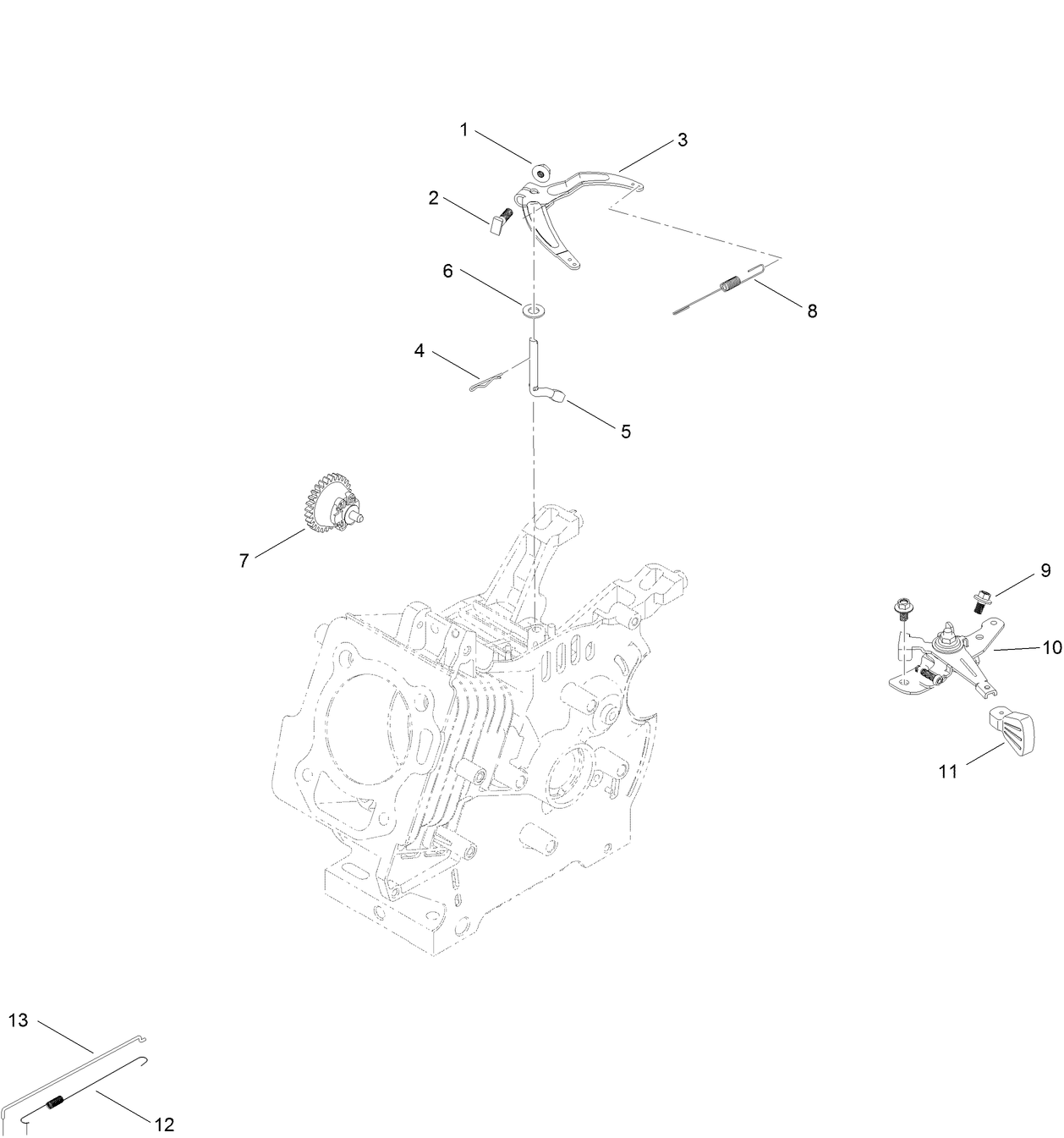 1
3
2
6
8
4
5
7
9
10
11
13
12