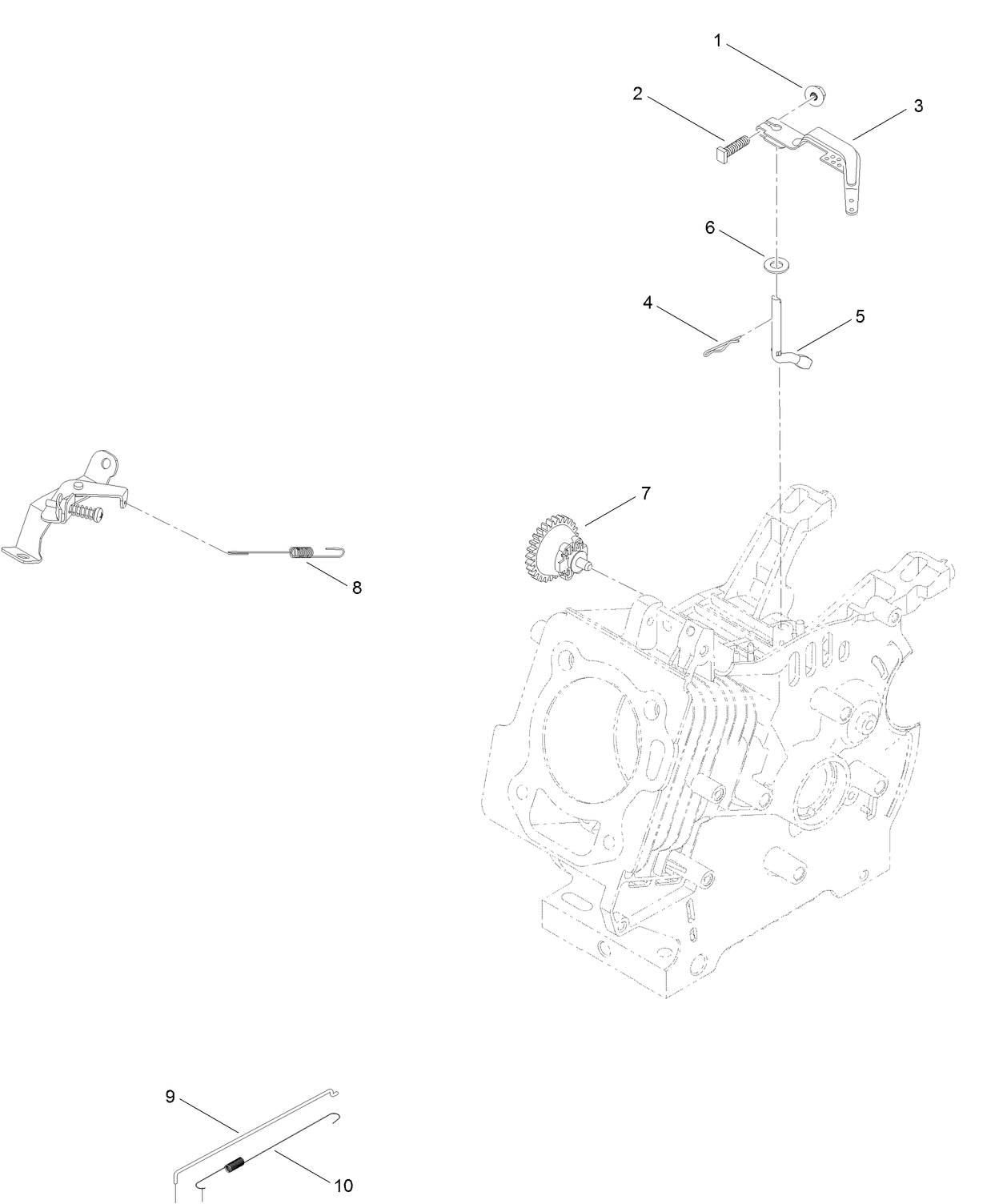 1
2
3
6
4
5
7
8
9
10