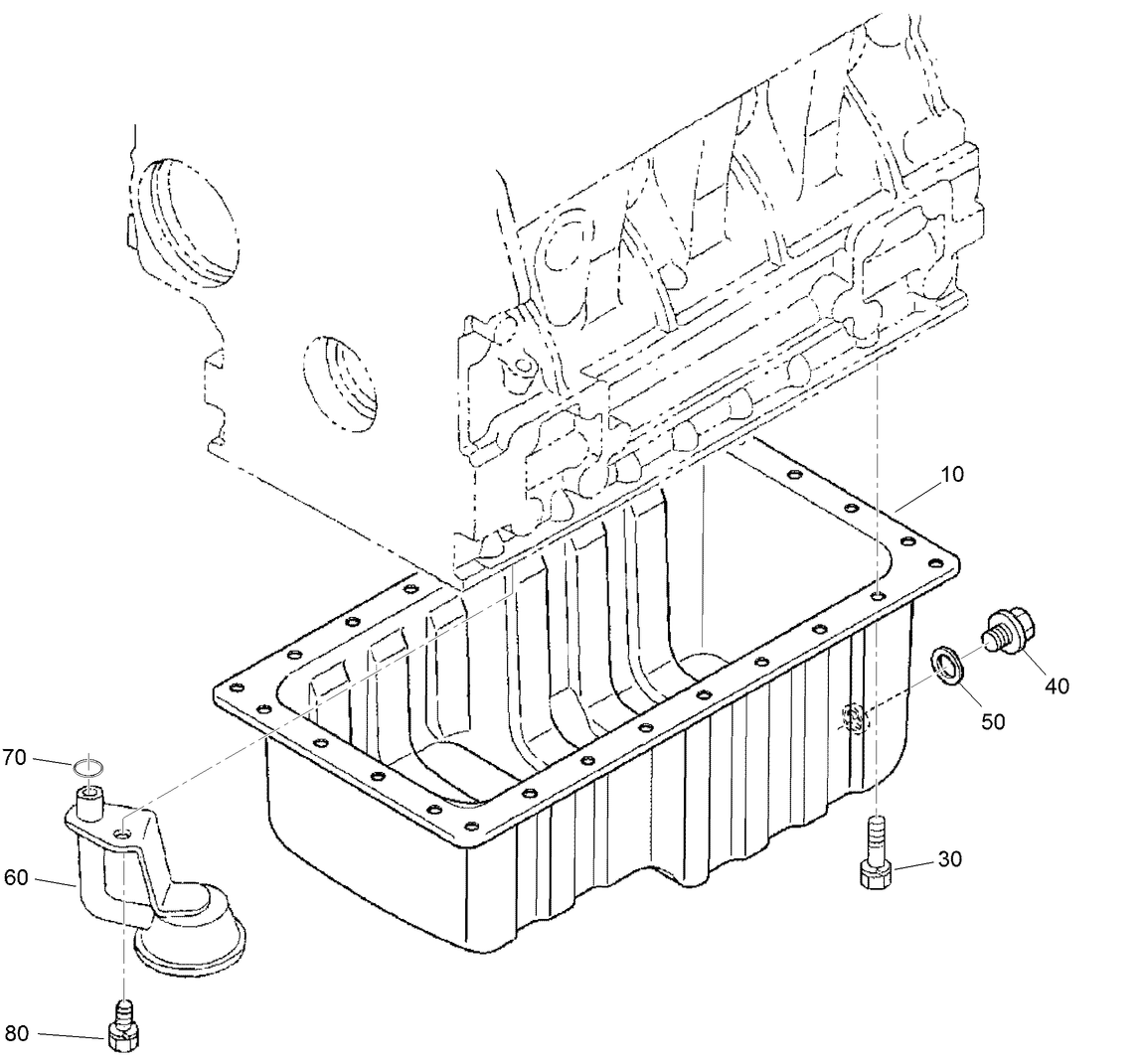 10
40
50
70
60
30
80