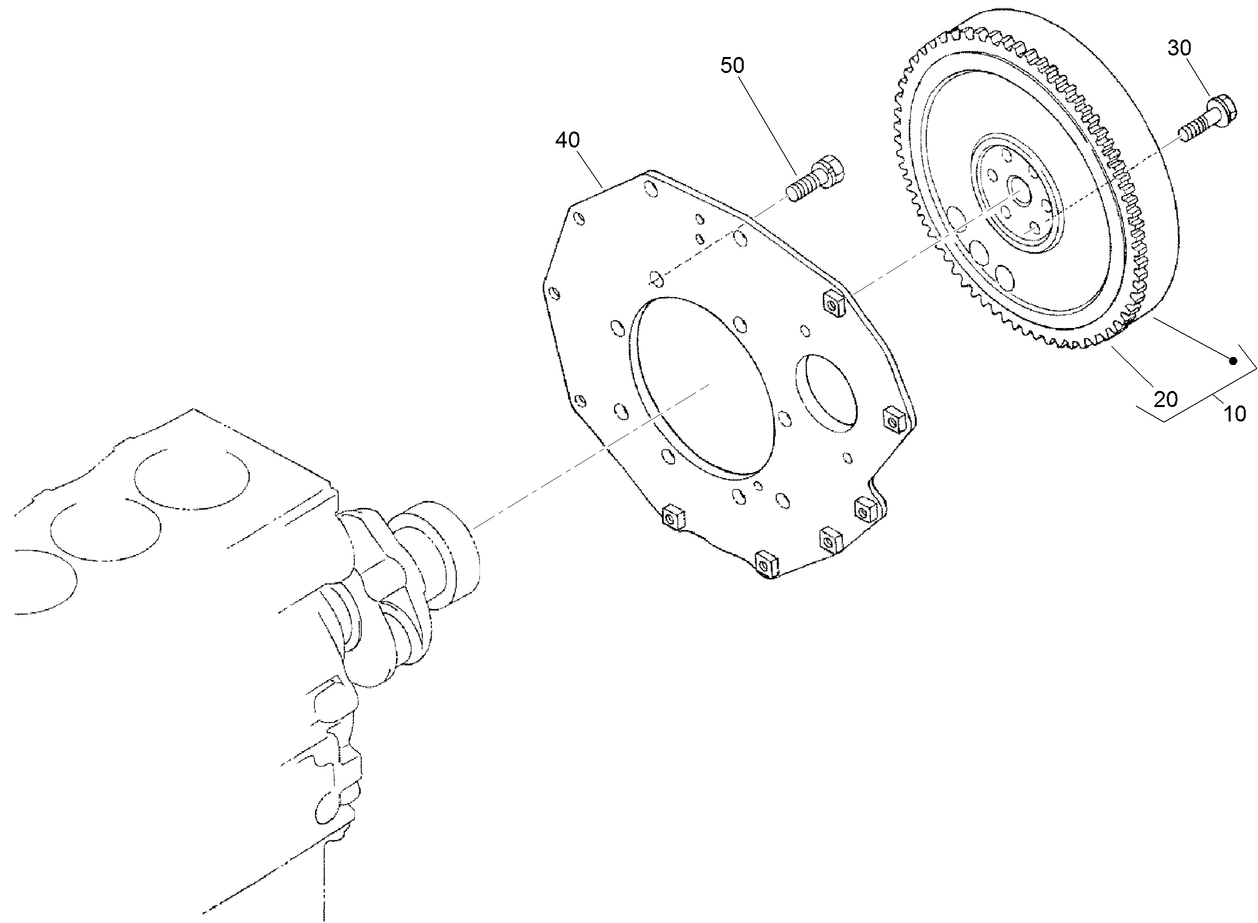 50
30
40
20
10