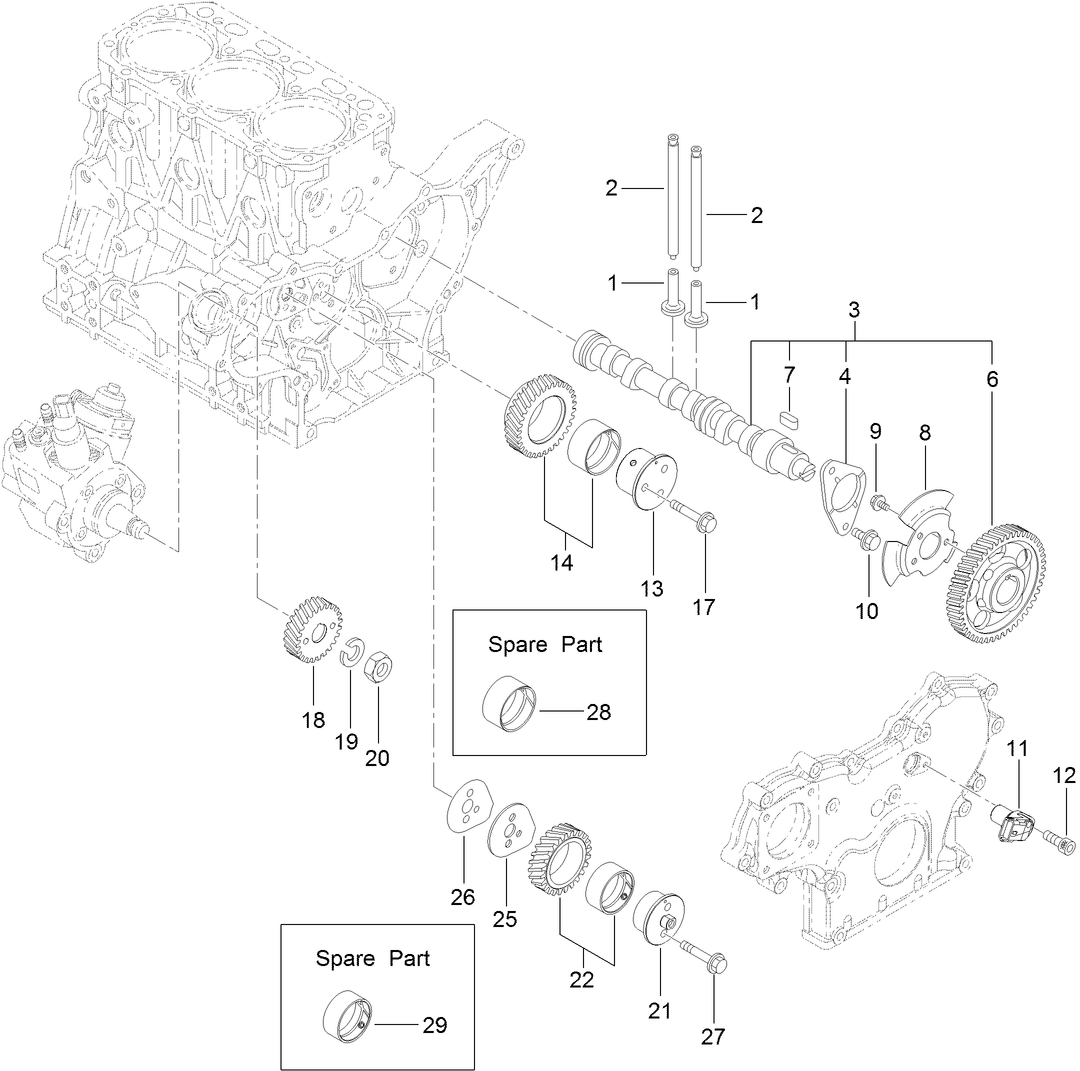 2
2
1
1
3
7
4
6
9
8
14
13
17
10
Spare Part
28
18
19
20
11
12
26
25
22
21
27
Spare Part
29