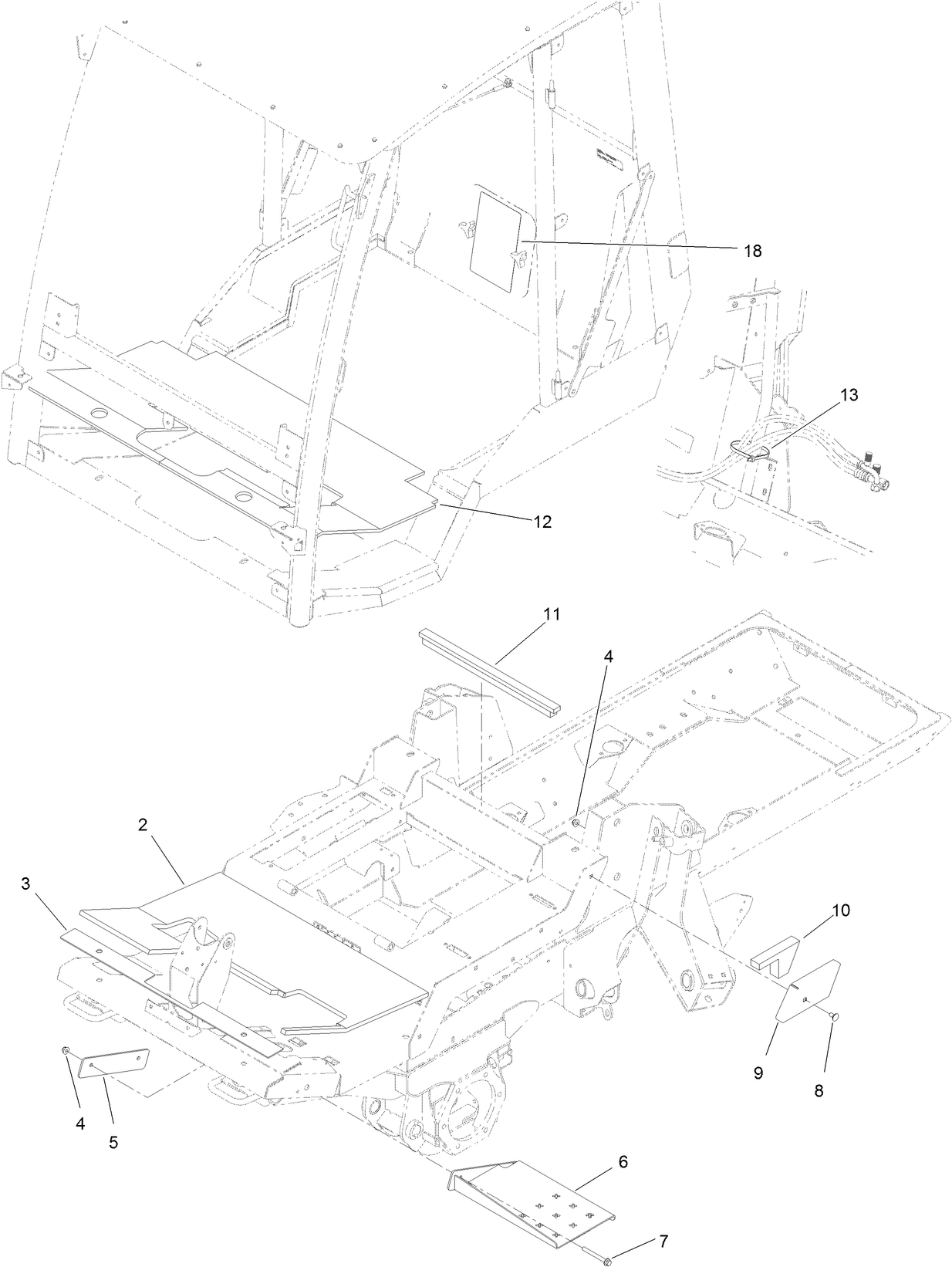 18

13

12

11

4

2

3

10

9

8

4

5

6

7