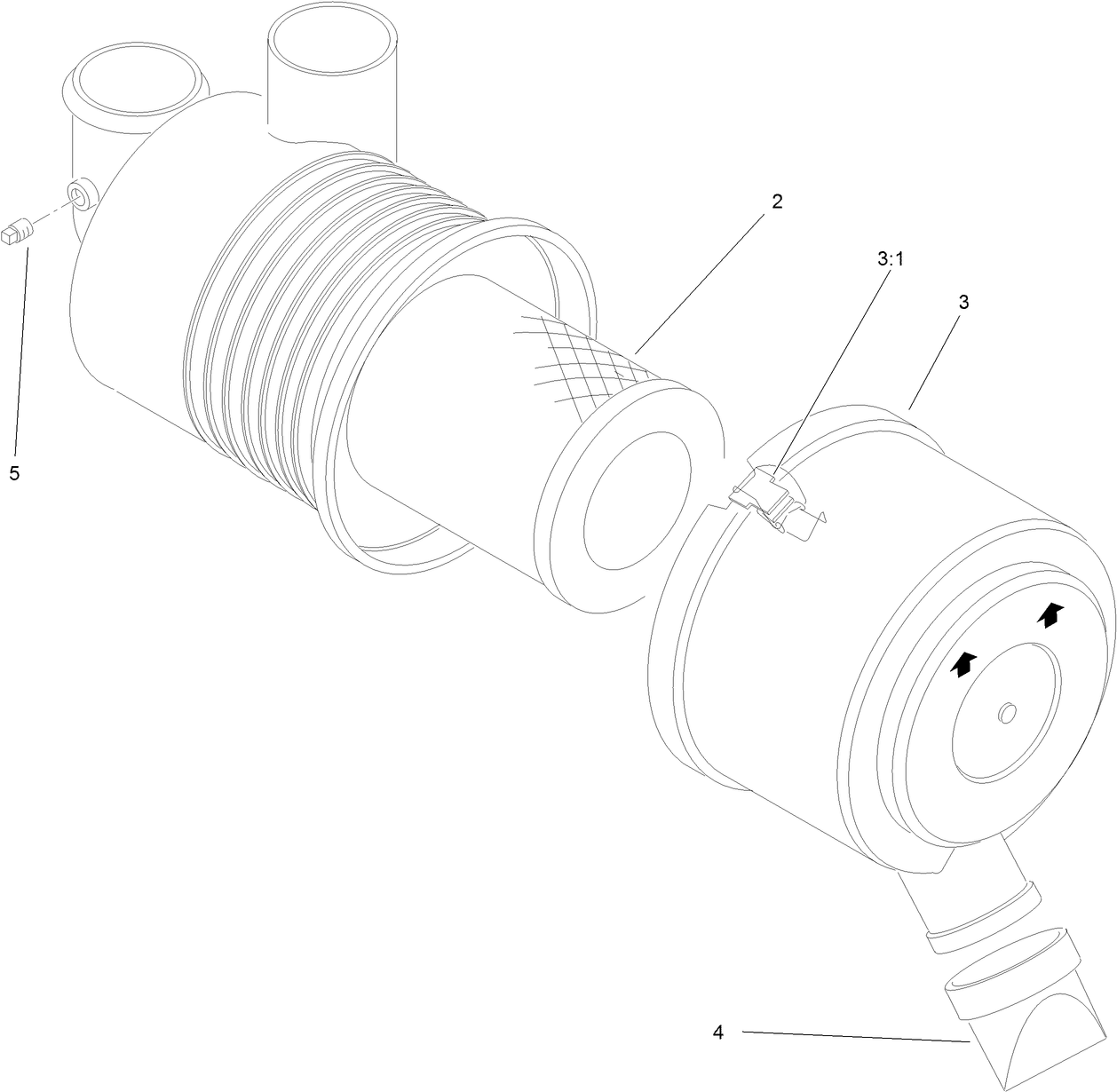 2
3:1
3
5
4