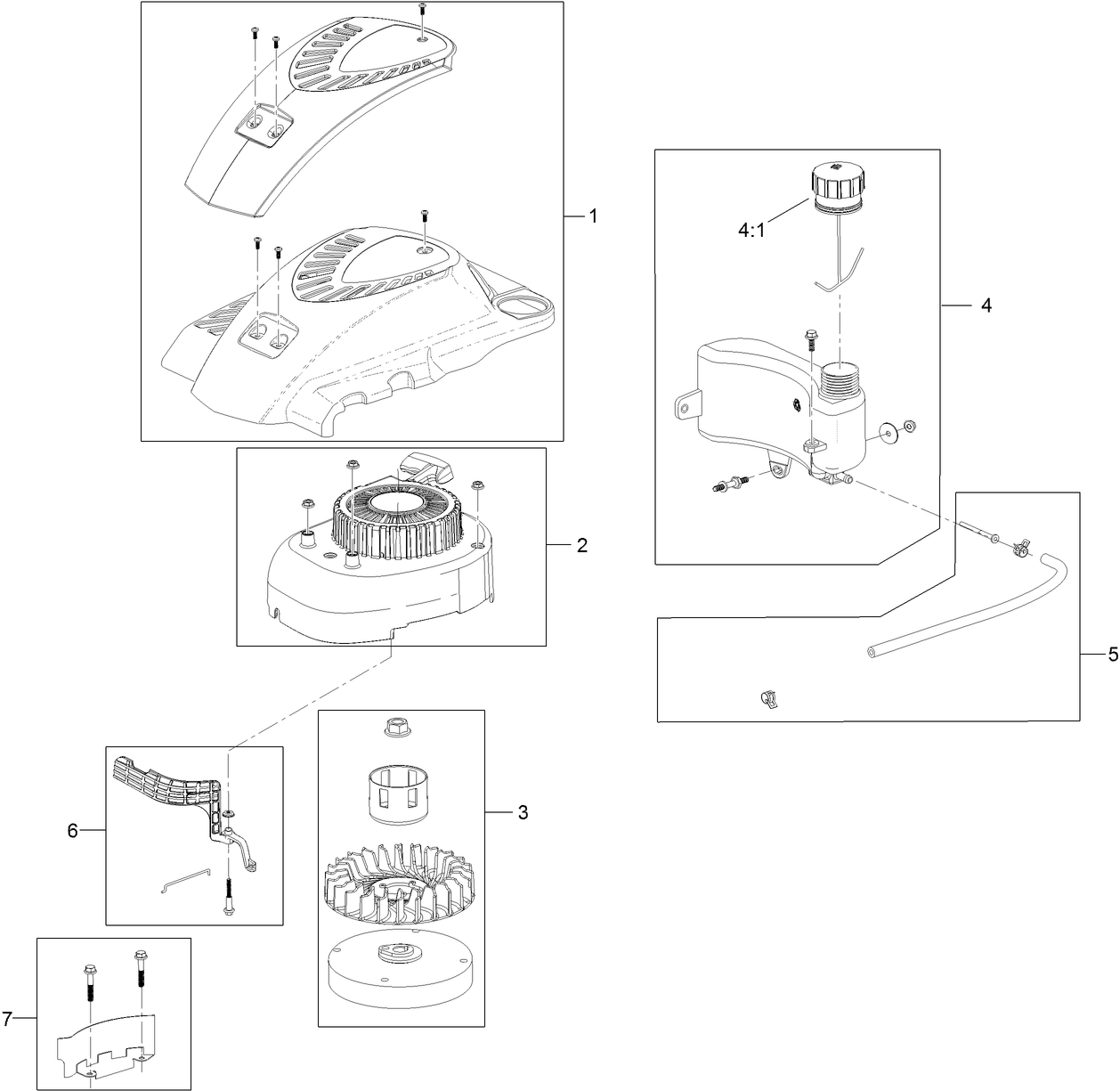 1

4:1

4

2

5

3

6

7