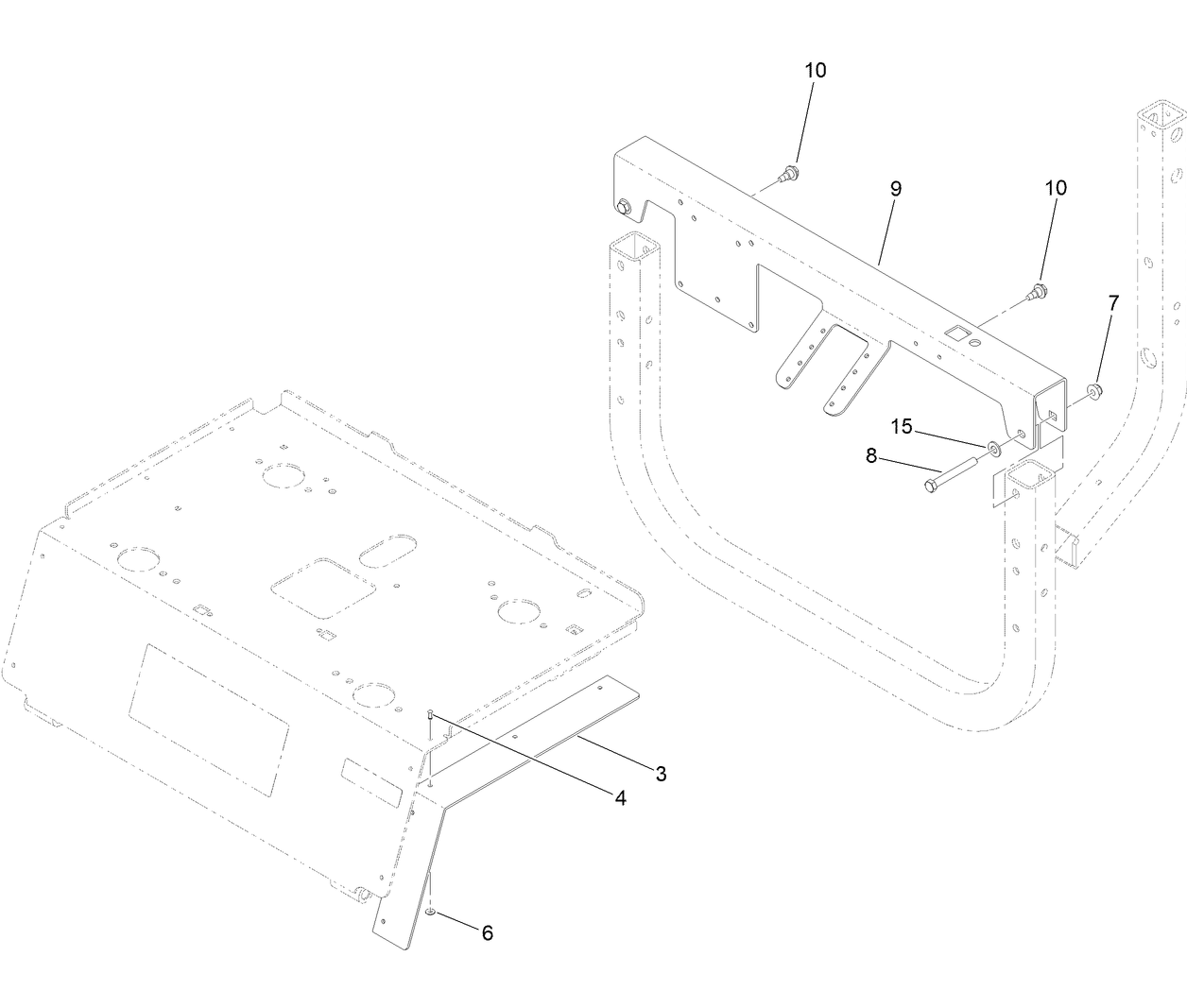 10
9
10
7
15
8
3
4
6