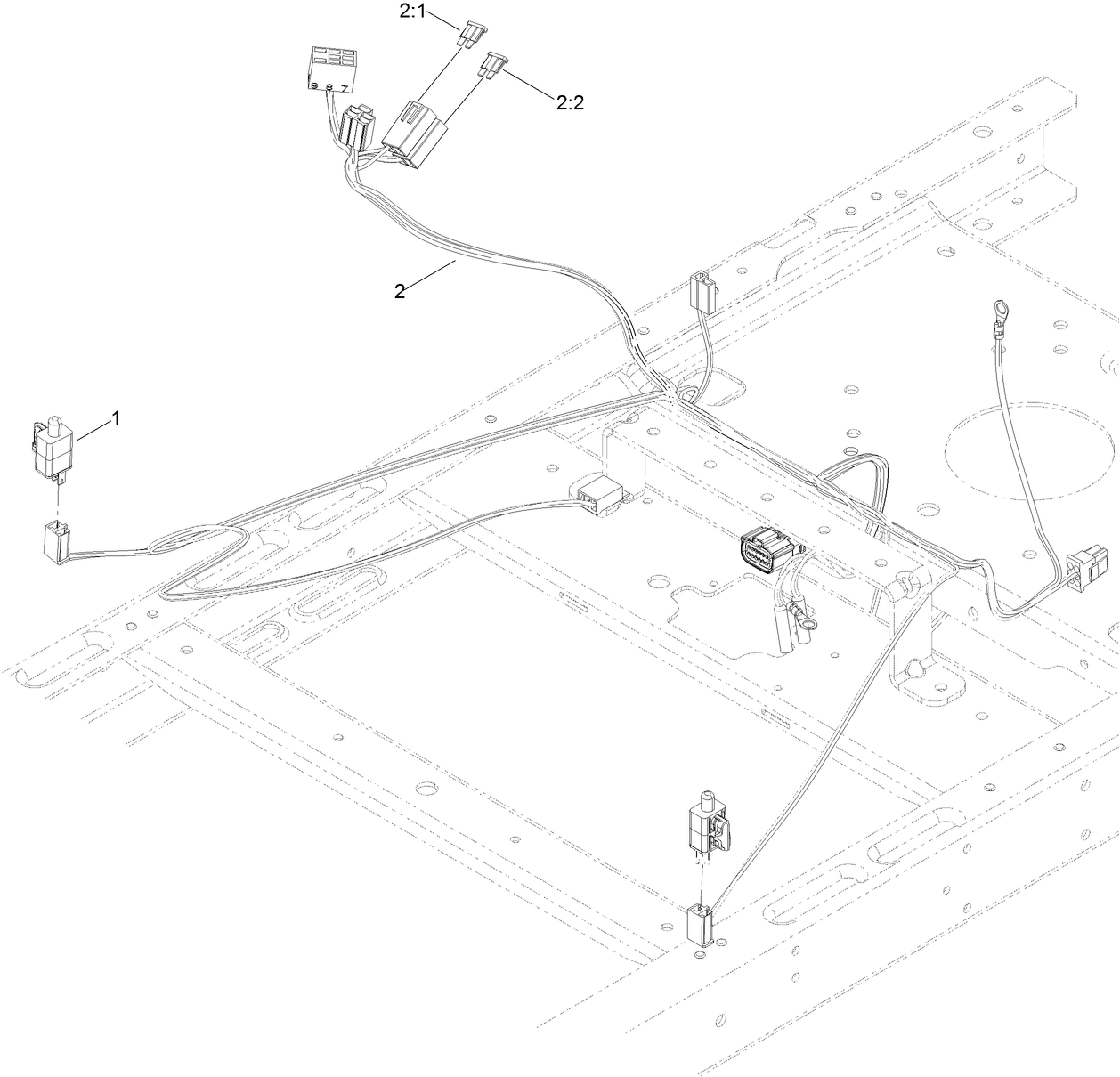 2:1
9 8 7
2:2
2
1