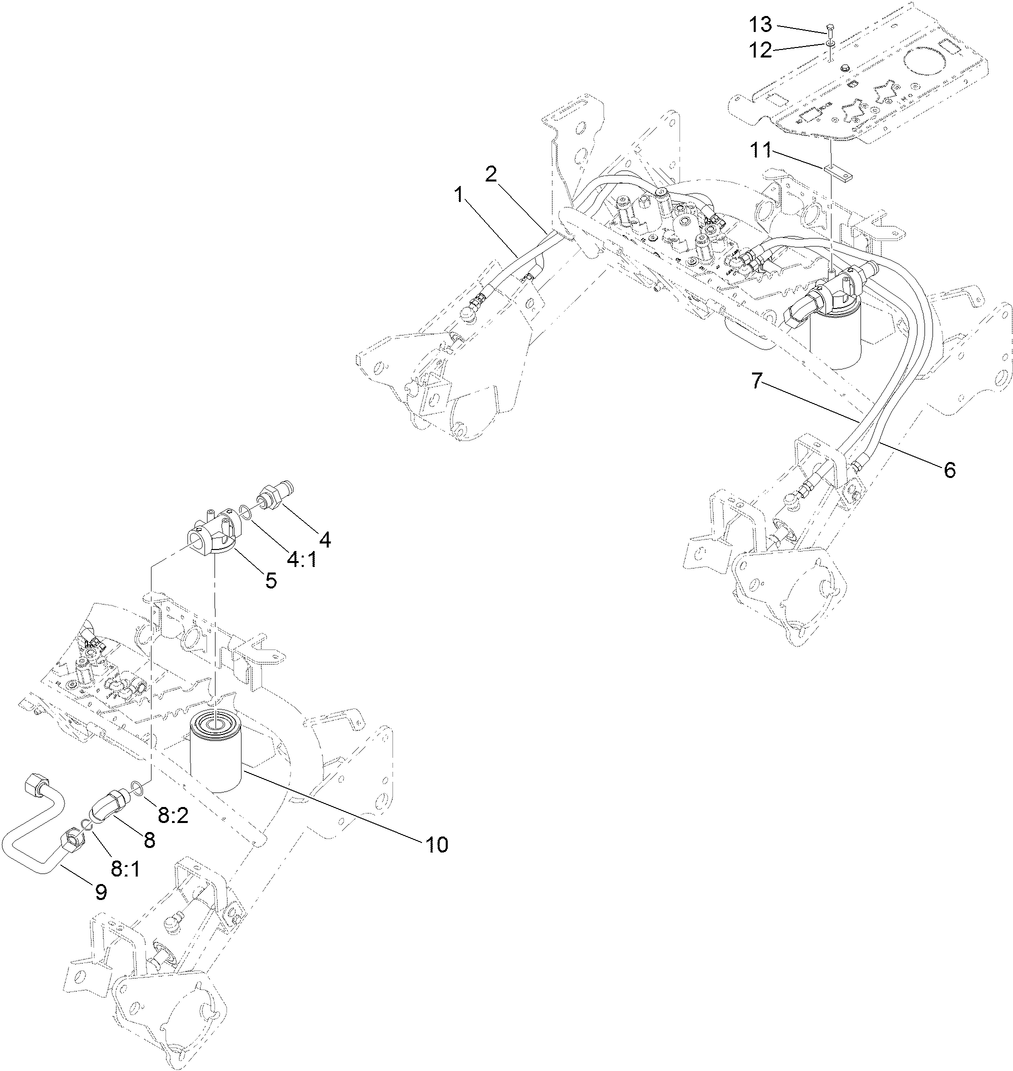 13
12
11
2
1
7
6
4
4:1
5
8:2
8
8:1
9
10