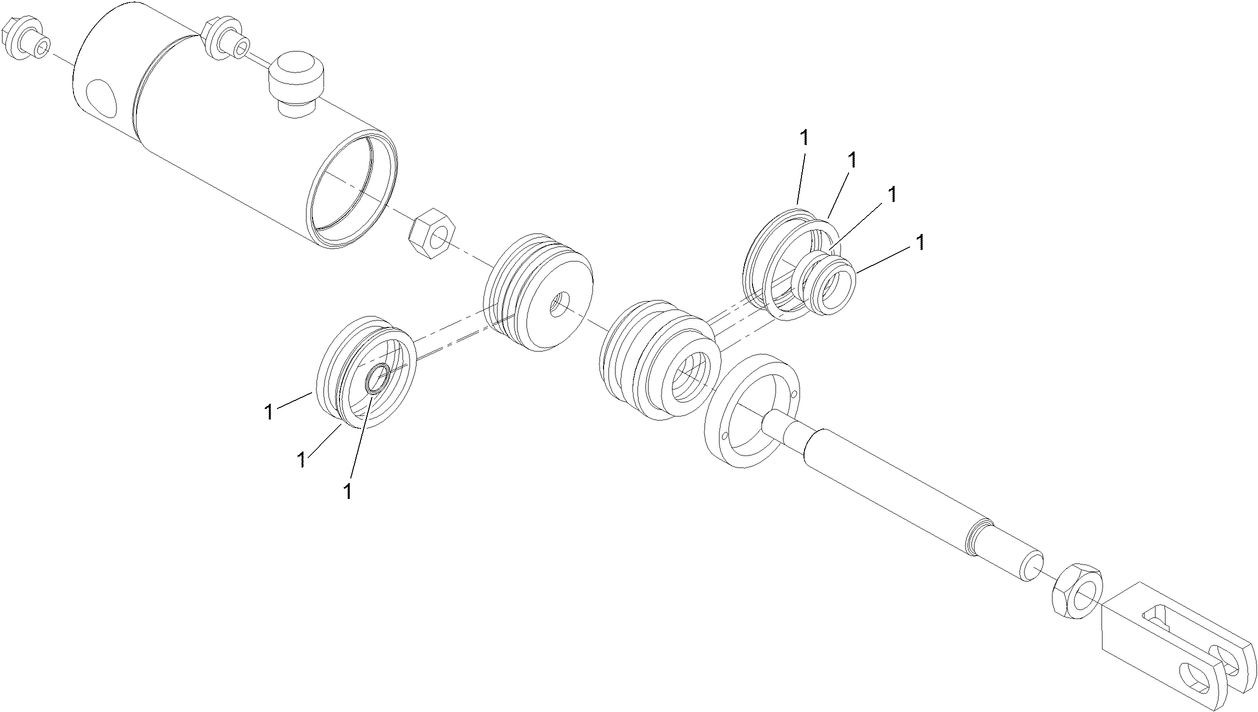 1
1
1
1
1
1
1