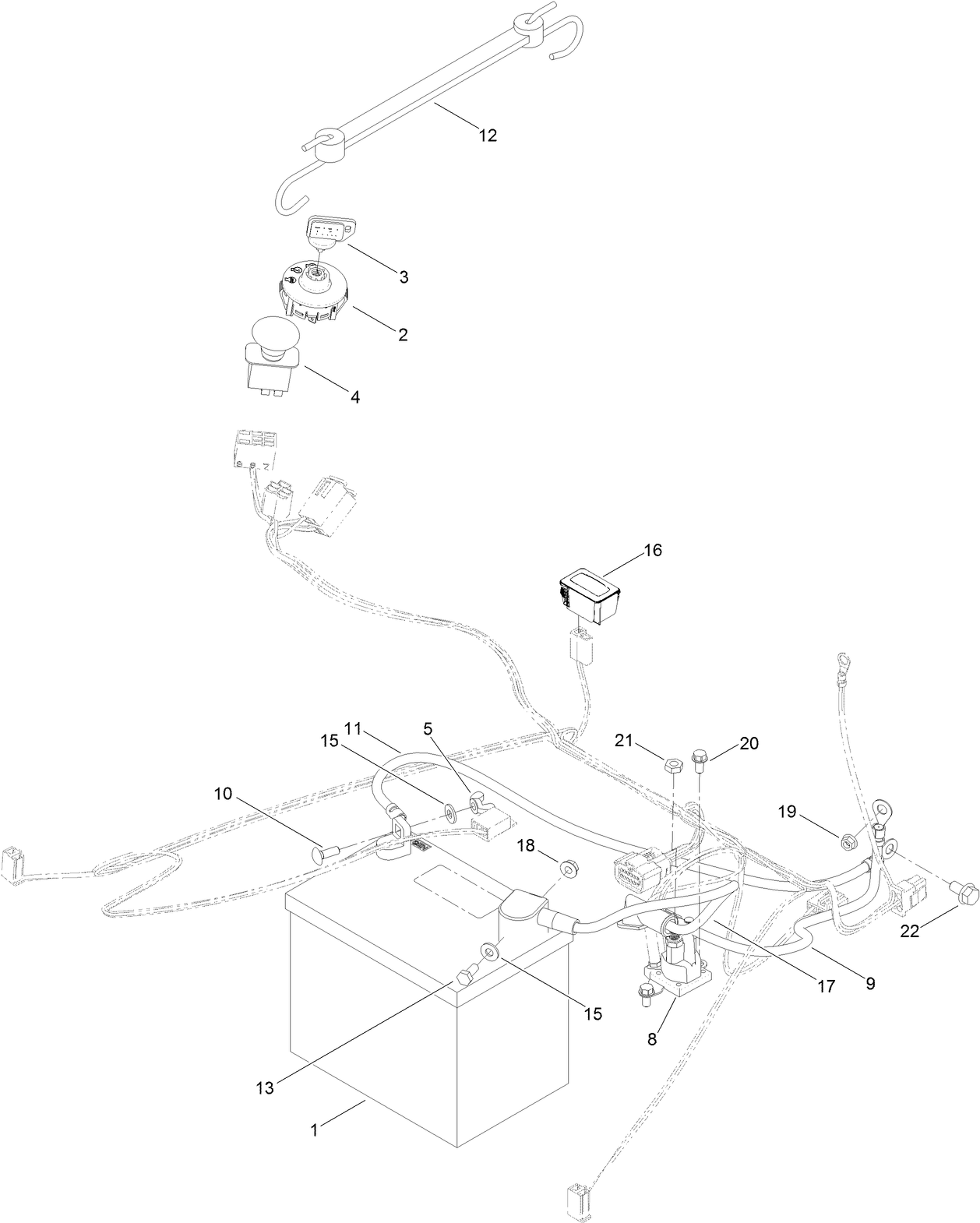 12
3
2
4
16
11
5
15
21
20
10
19
18
22
17
9
15
8
13
1