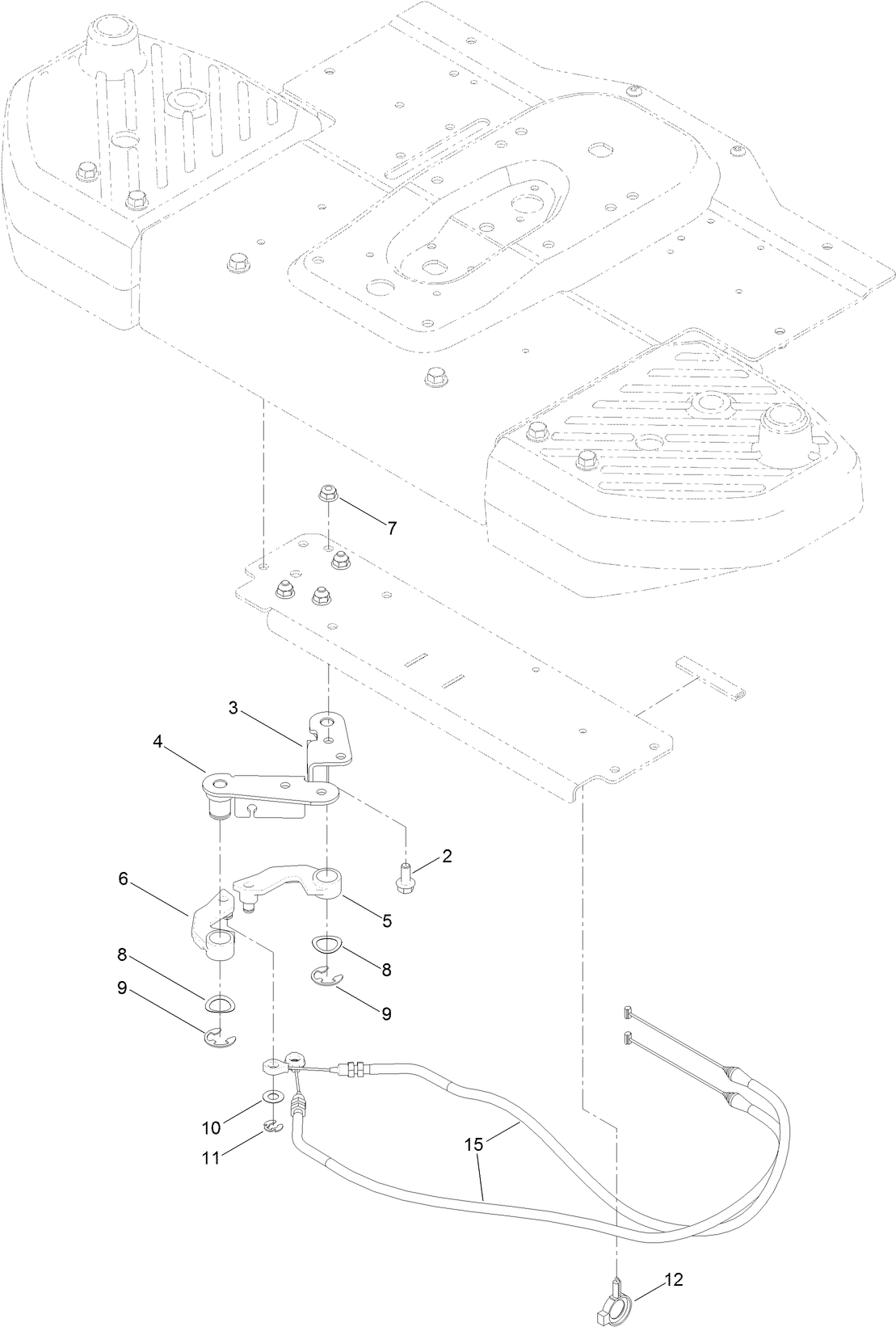 7
3
4
2
6
5
8
8
9
9
10
11
15
12