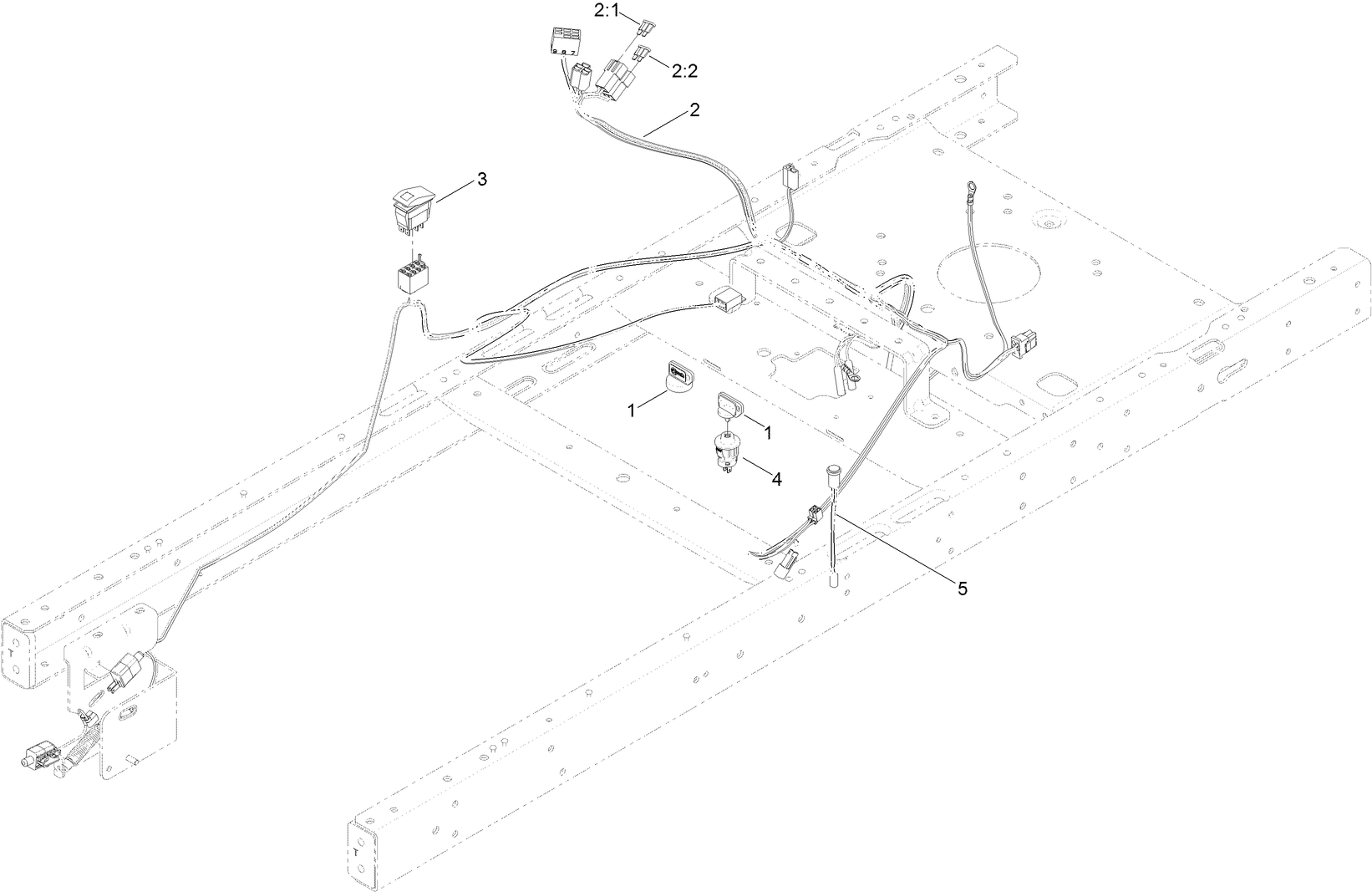 2:1
2:2
2
3
1
1
4
5