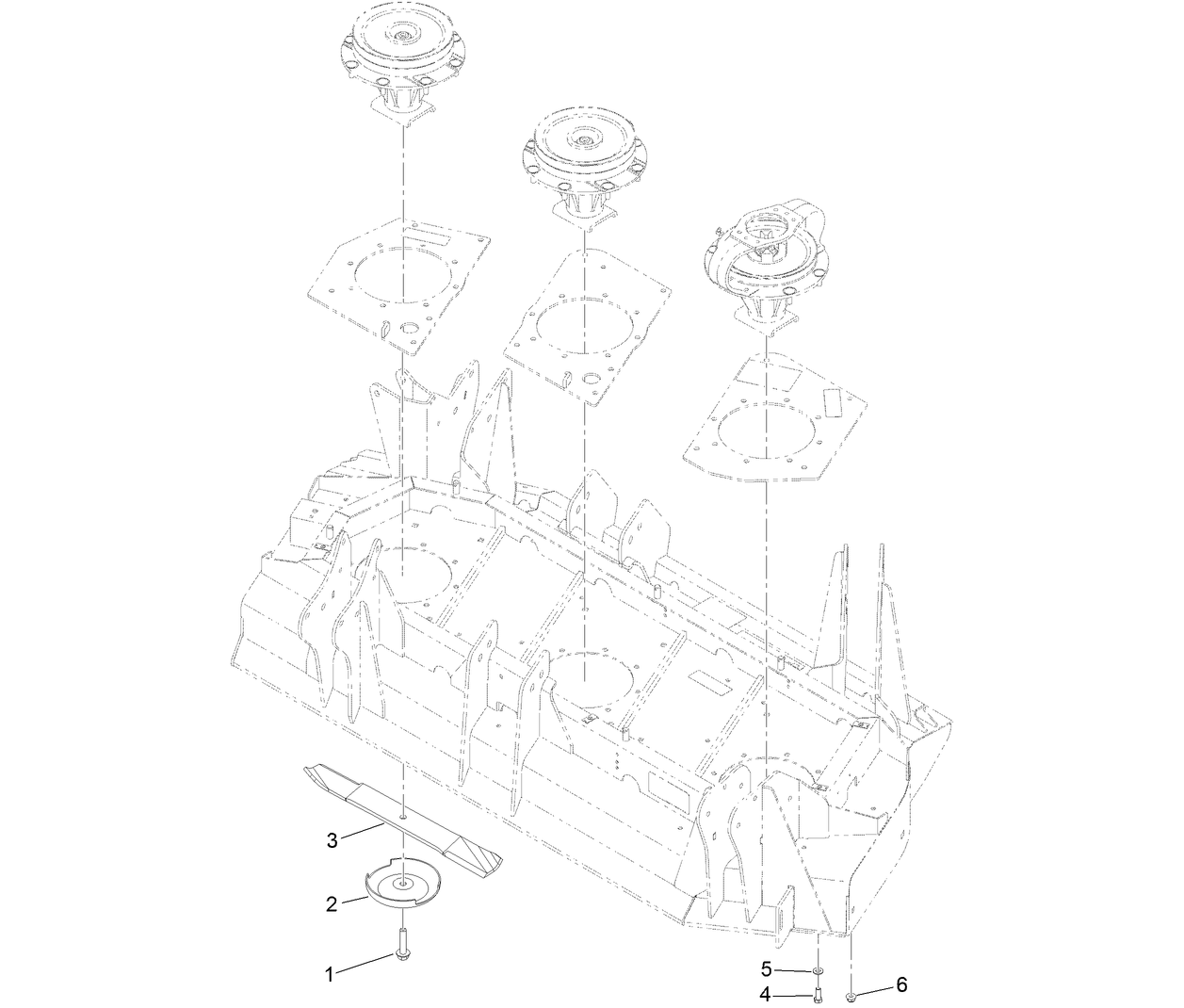 3
2
1
5
4
6