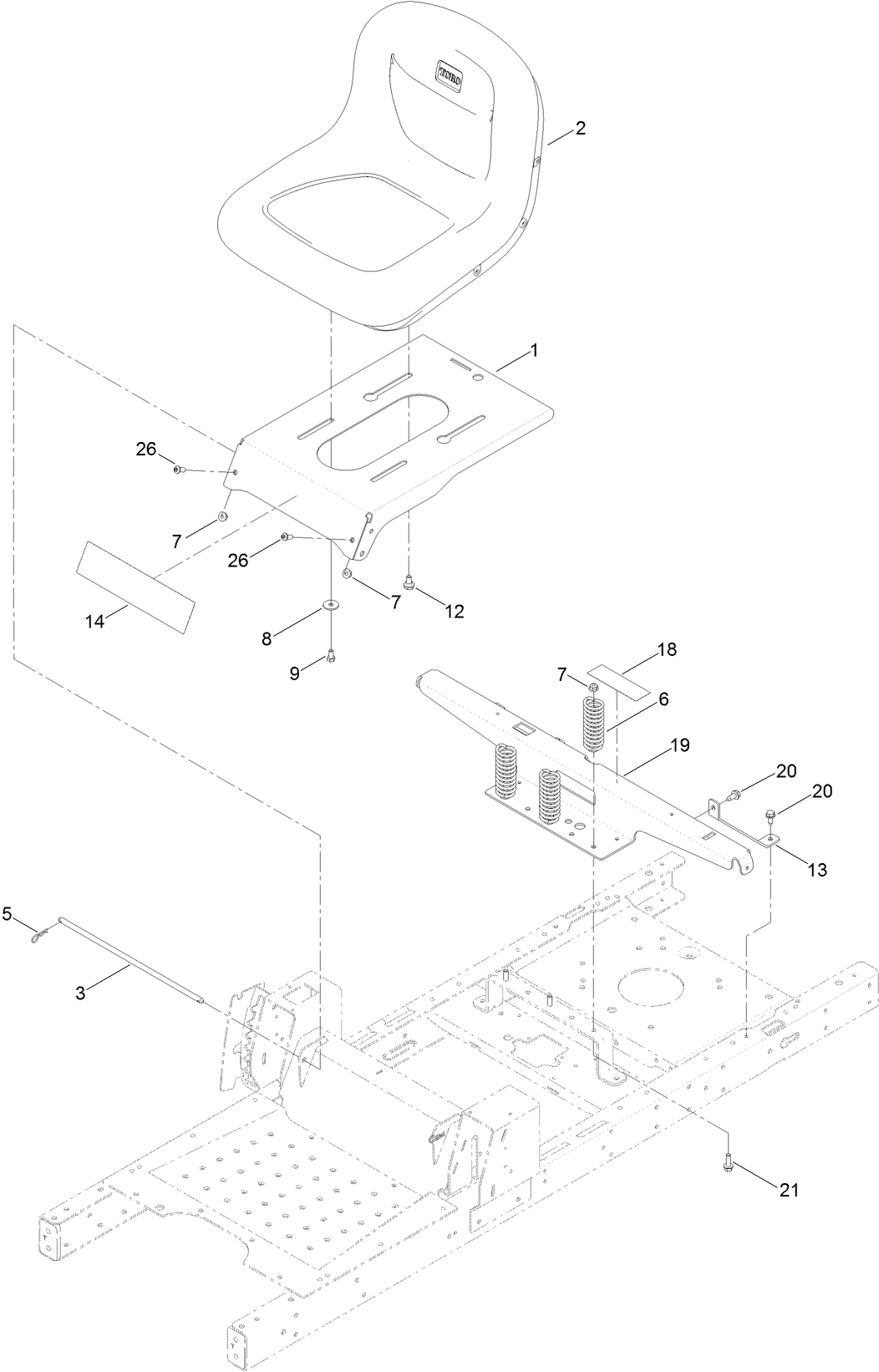 TORO

2

1

26

7

26

7

12

14

8

9

18

7

6

19

20

20

13

5

3

21