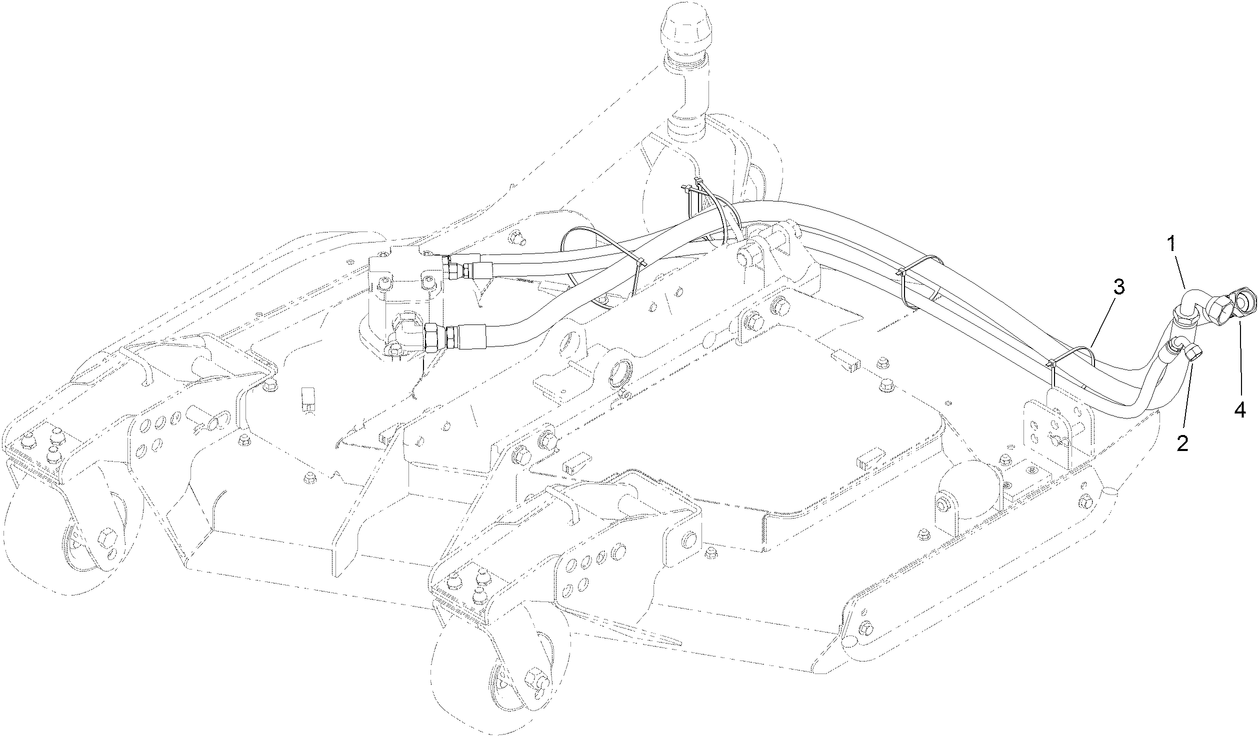 1
3
4
2