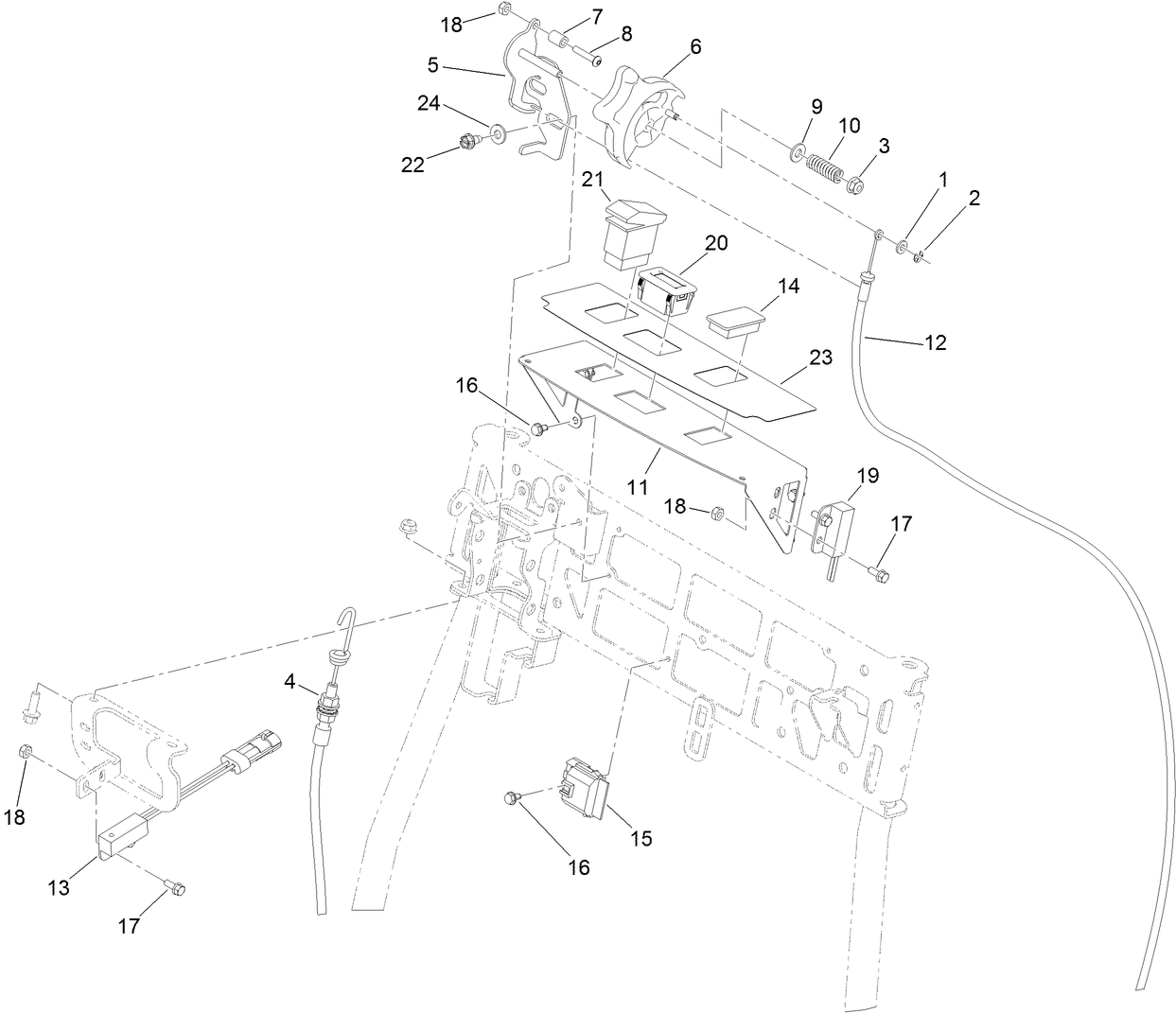 18
7
8
5
6
24
22
9
10
3
1
2
21
20
14
12
23
16
11
18
19
17
4
18
13
17
16
15