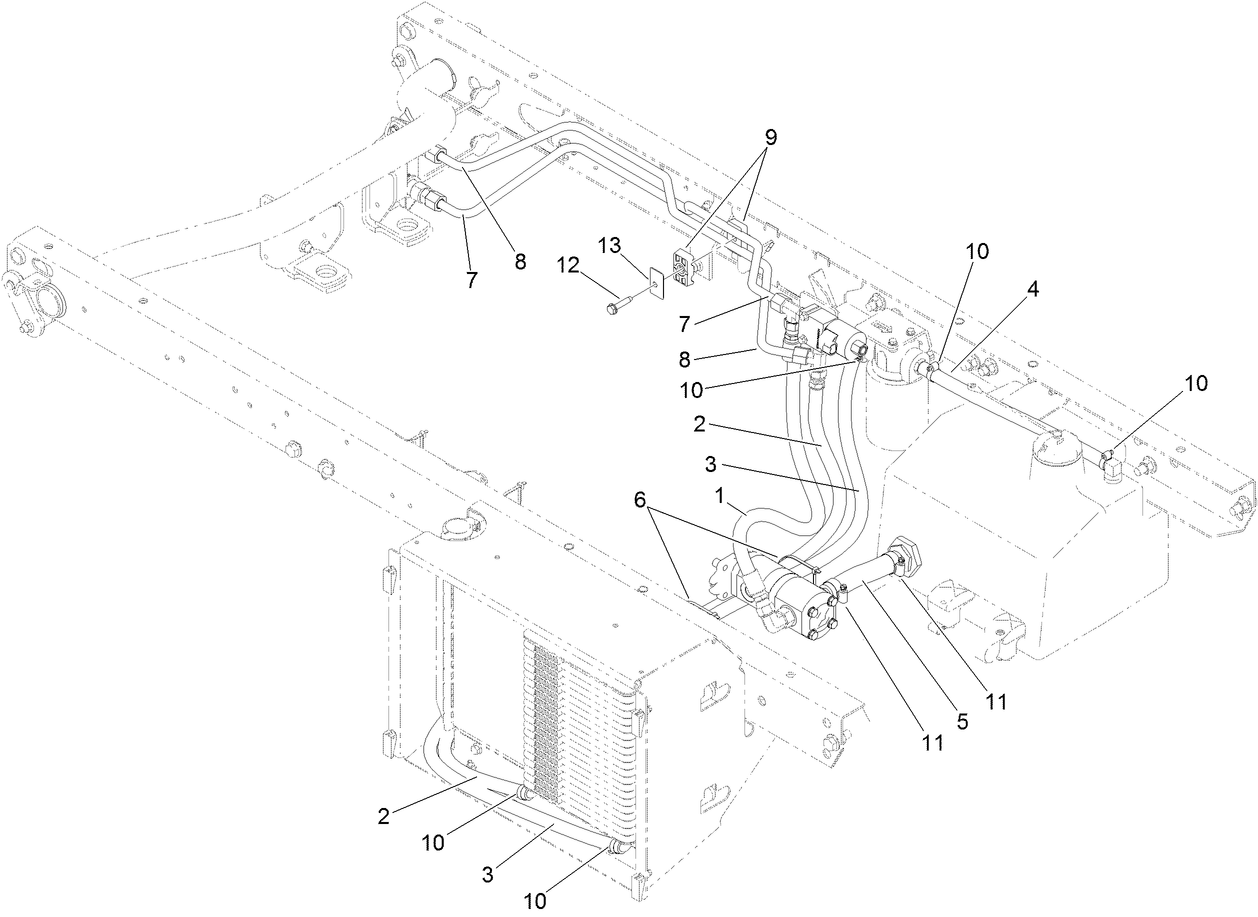 9
8
7
13
12
7
8
10
10
4
10
2
3
1
6
11
5
11
2
10
3
10