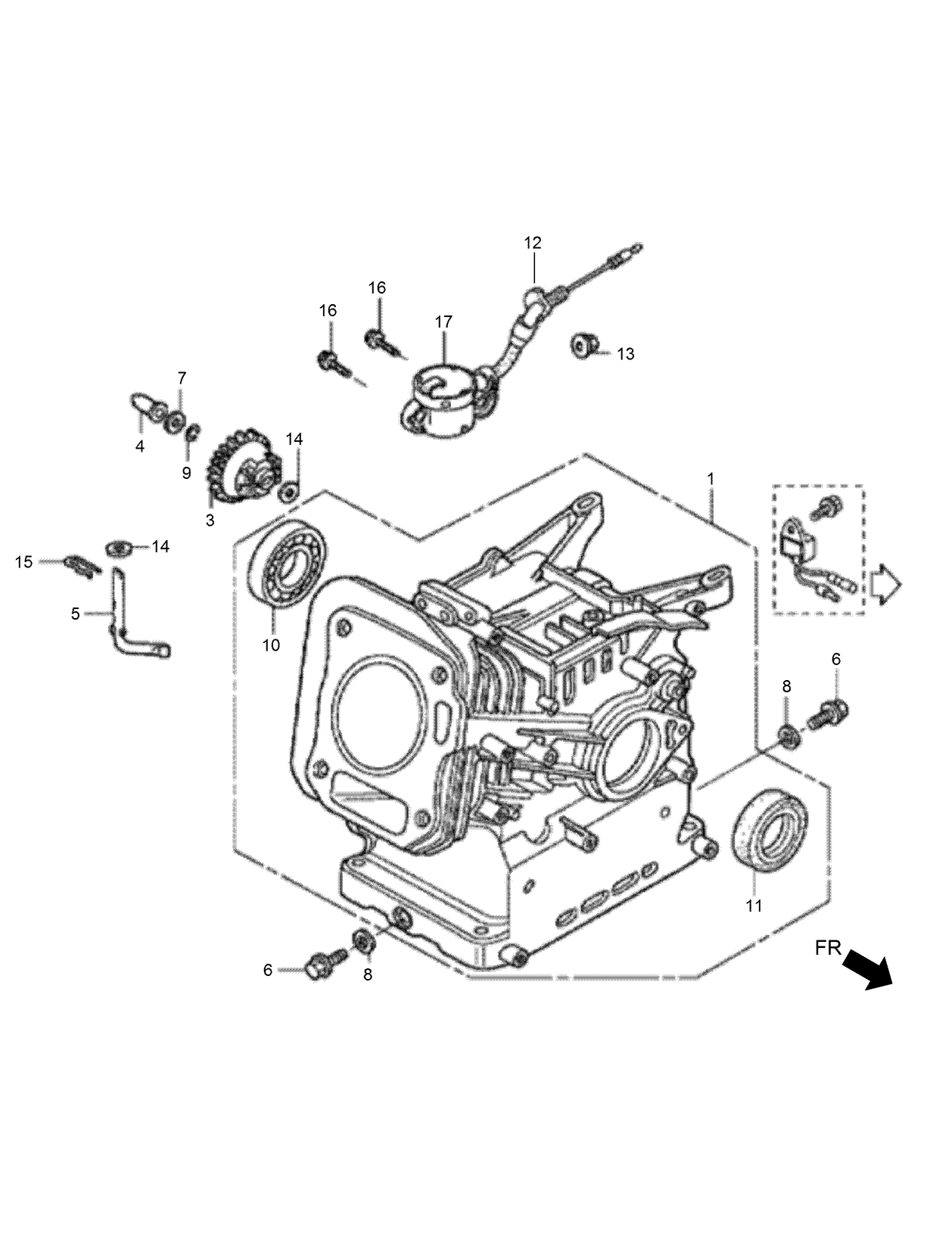 12
16
16
17
13
7
4
9
14
3
1
15
14
5
10
6
8
11
6
8
FR