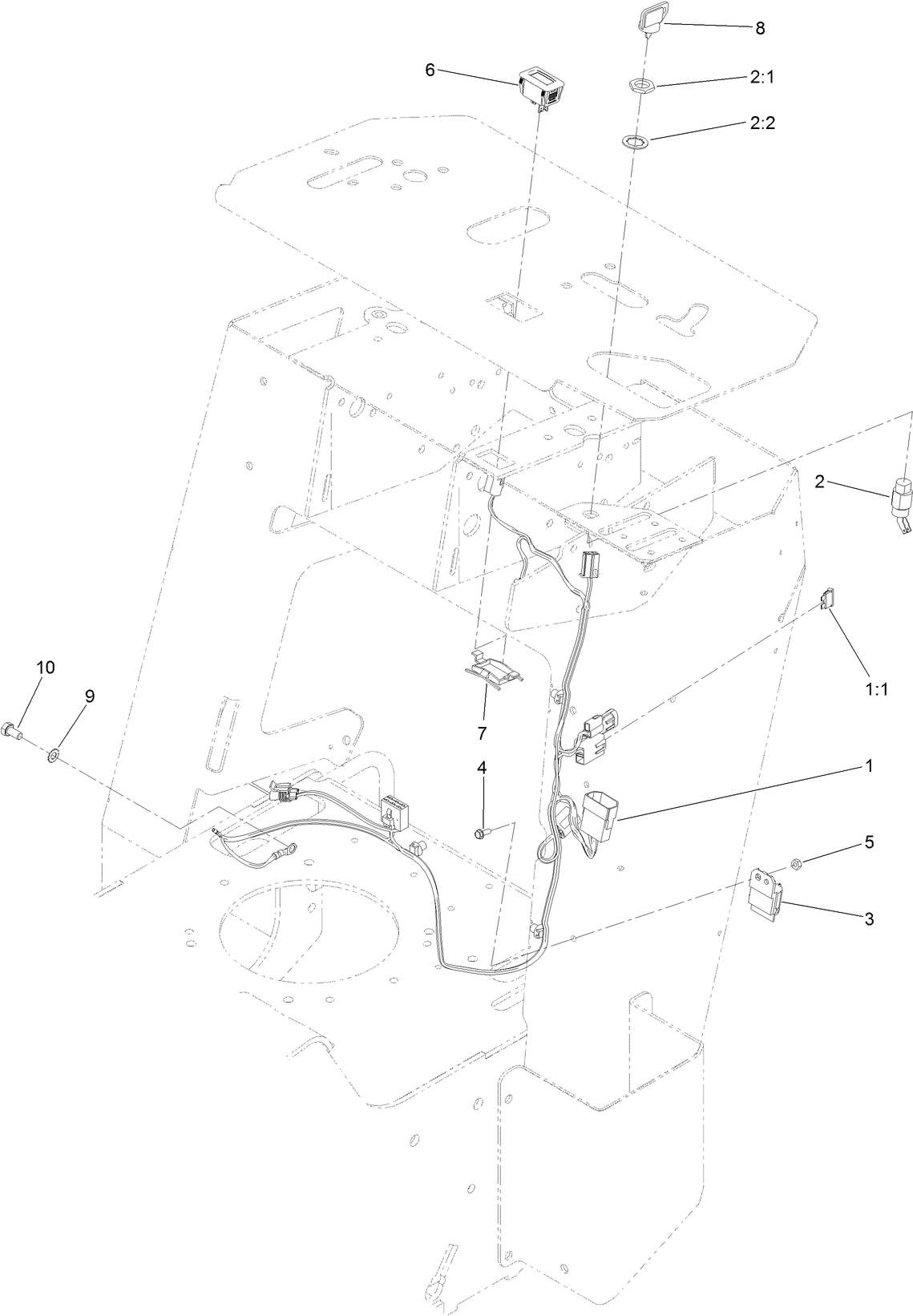 8
6
2:1
2:2
2
1:1
10
9
7
4
1
5
3