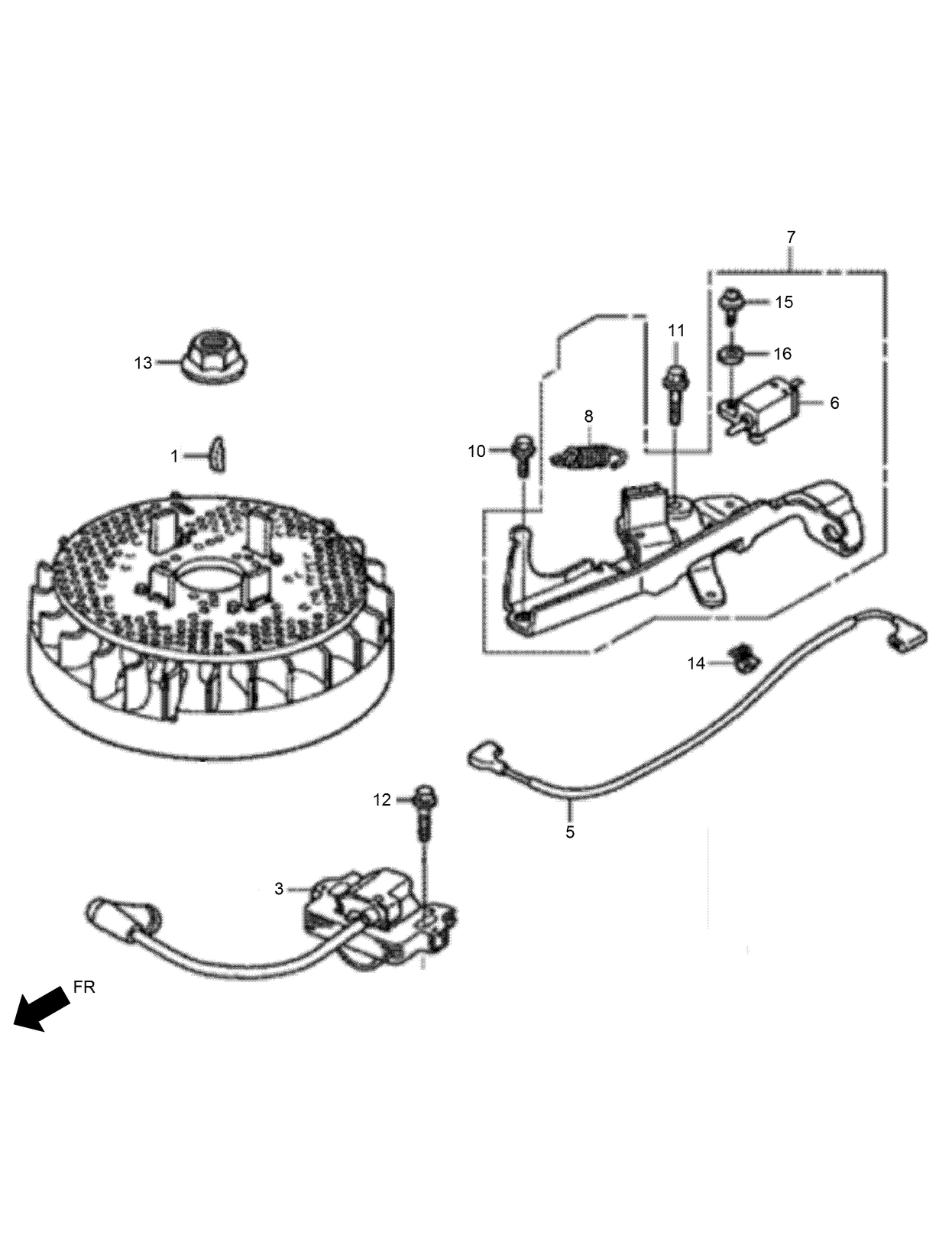 7
15
11
16
13
6
8
10
1
14
12
5
3
FR