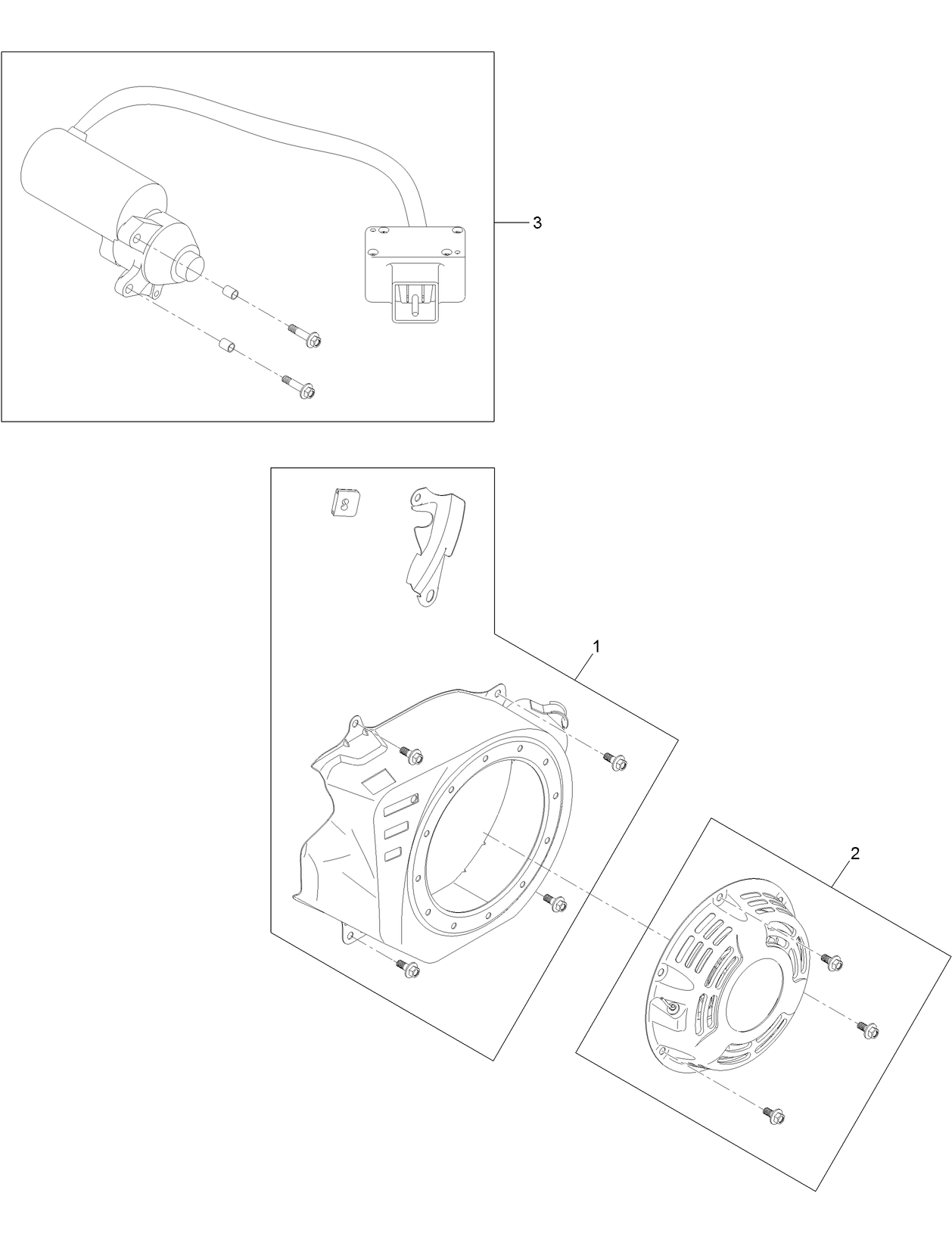 3

1

2