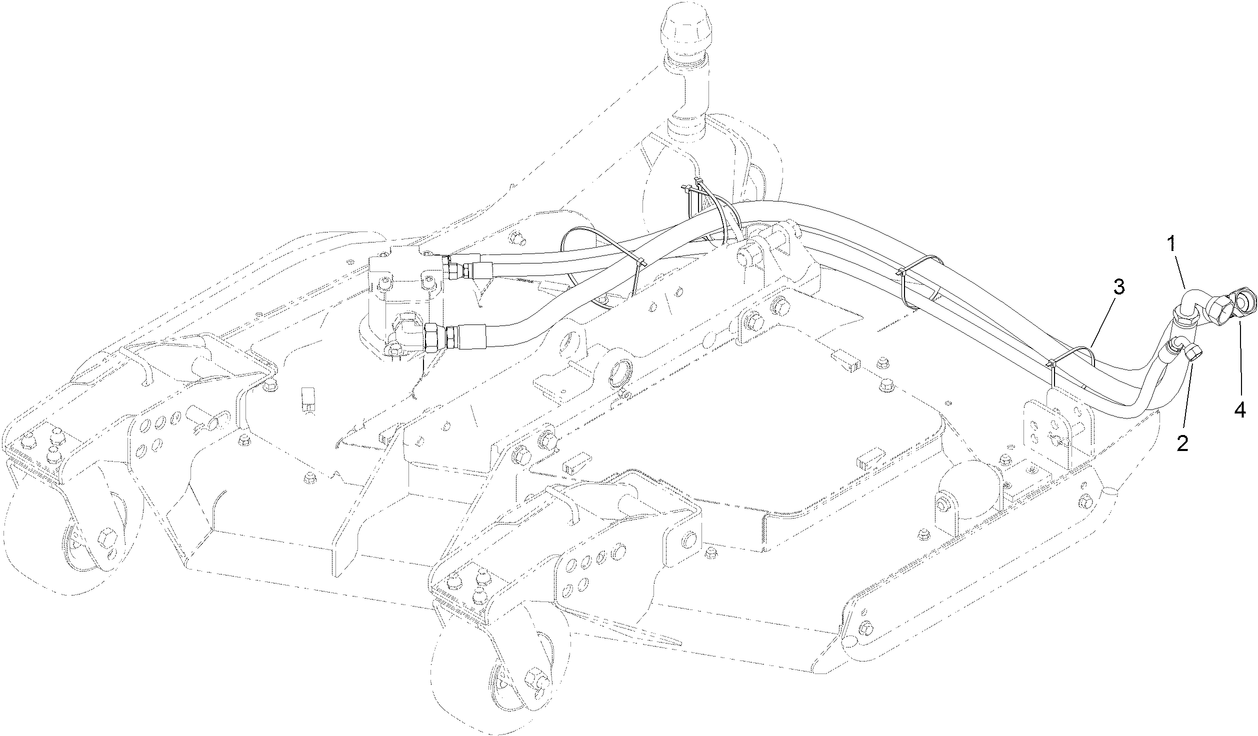 1
3
4
2