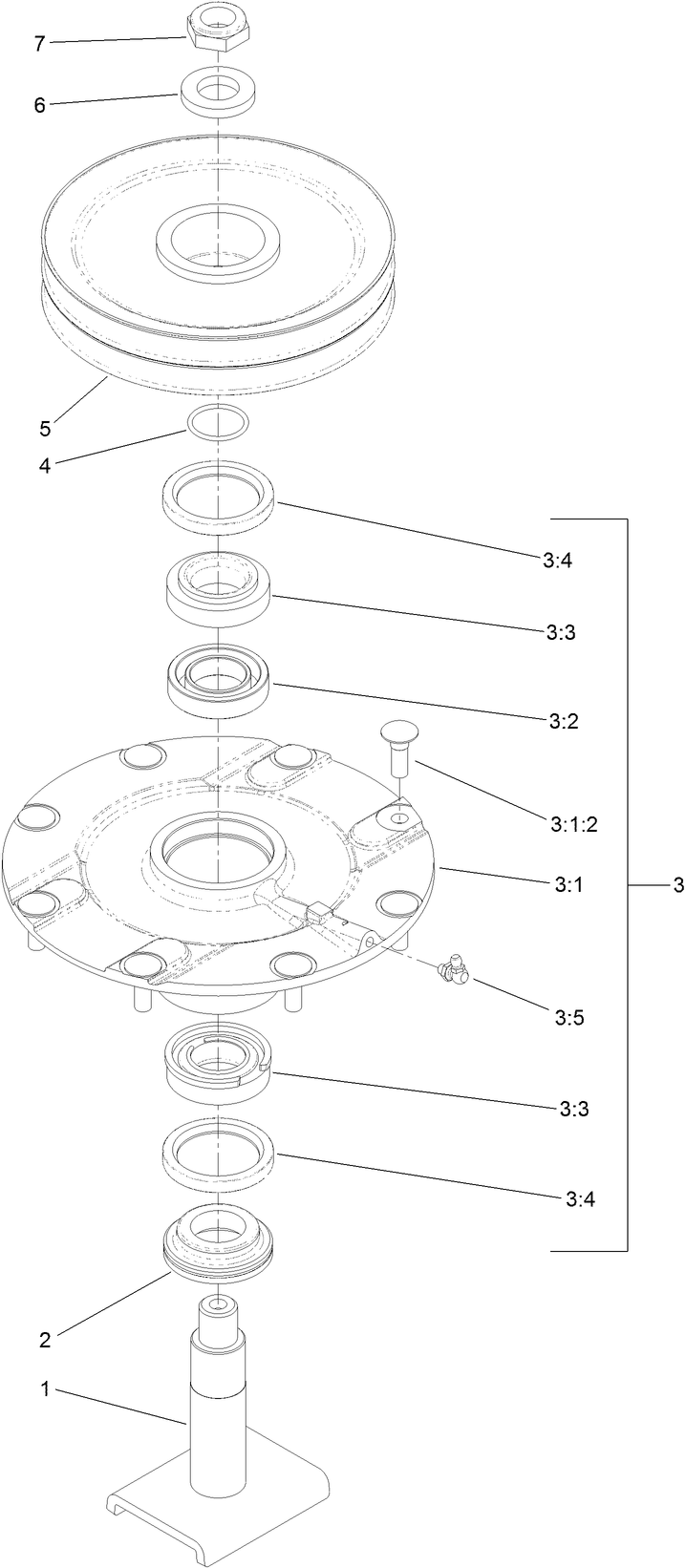 7
6
5
4
3:4
3:3
3:2
3:1:2
3:1
3
3:5
3:3
3:4
2
1