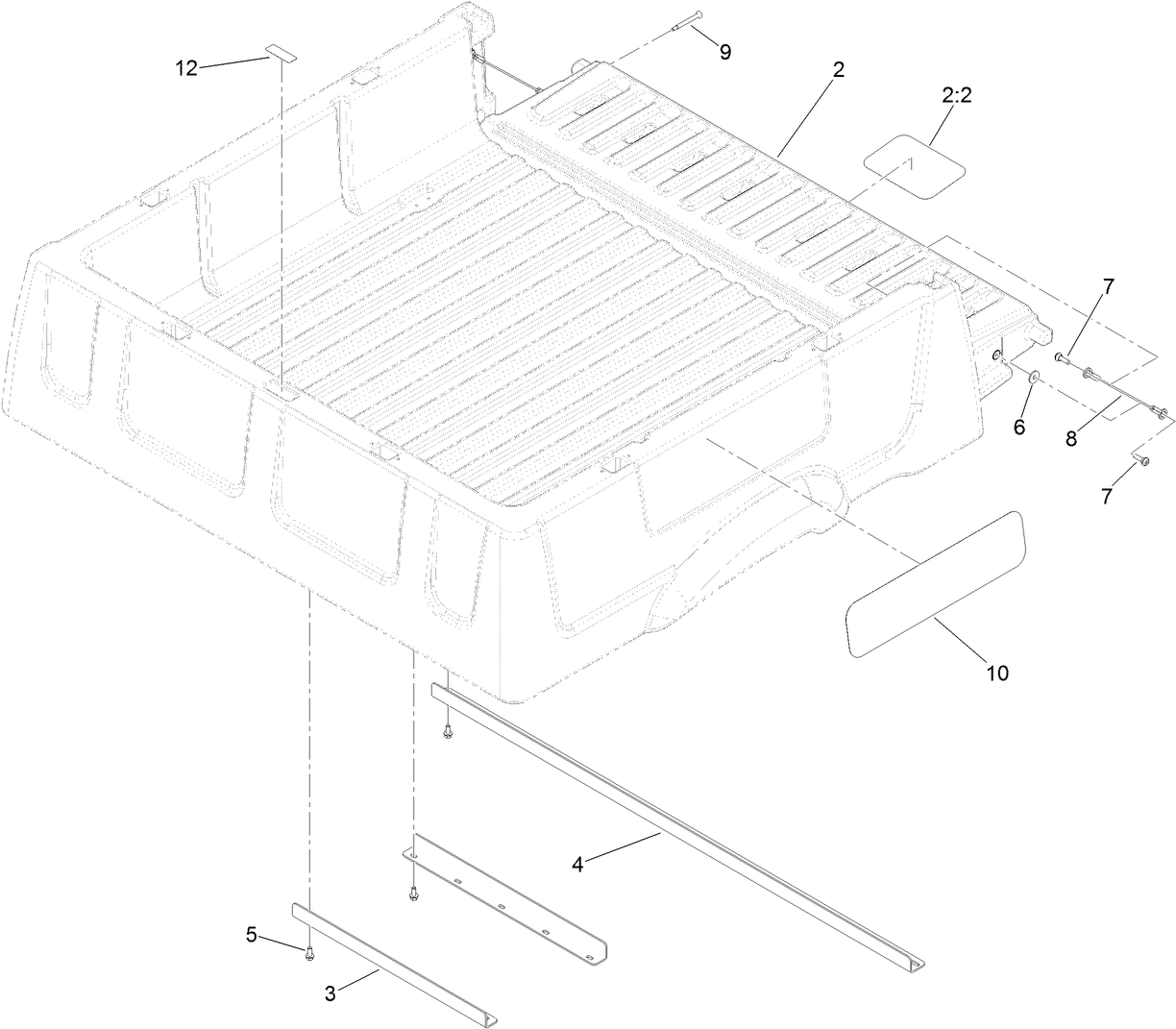 12
9
2
2:2
7
6
8
7
10
4
5
3