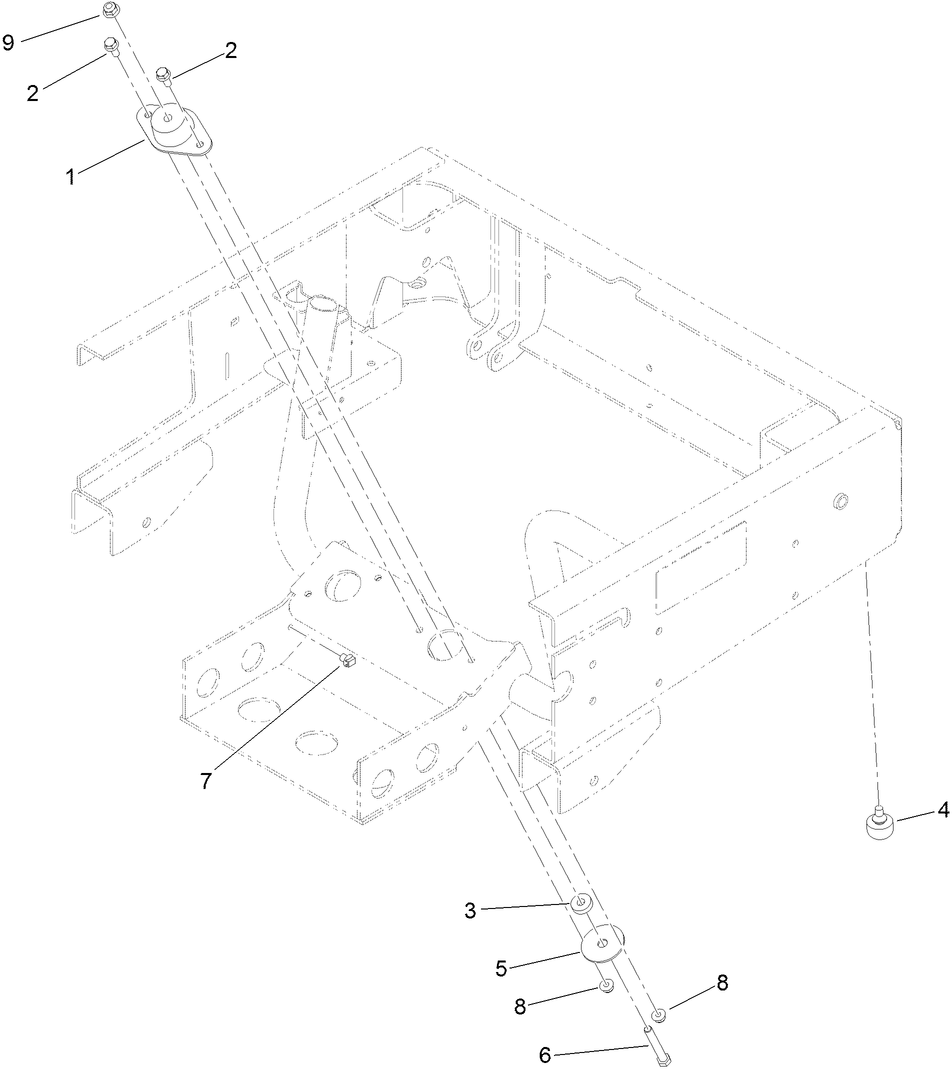 9
2
2
1
7
4
3
5
8
8
6