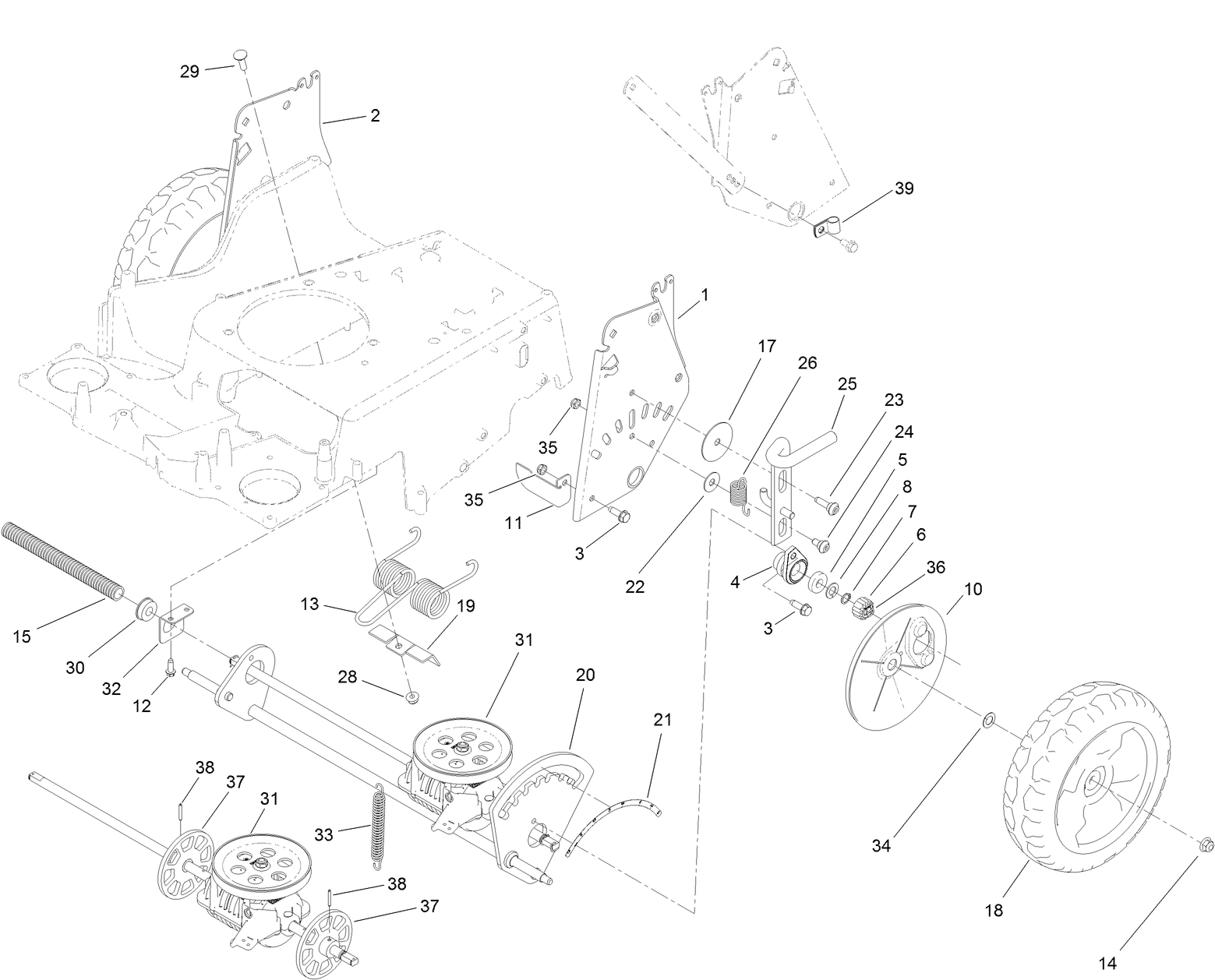 29
2
39
1
17
26
25
23
24
5
8
7
6
36
10
35
35
11
3
22
4
3
15
30
32
12
13
19
28
31
20
21
38
37
31
33
38
37
34
18
14