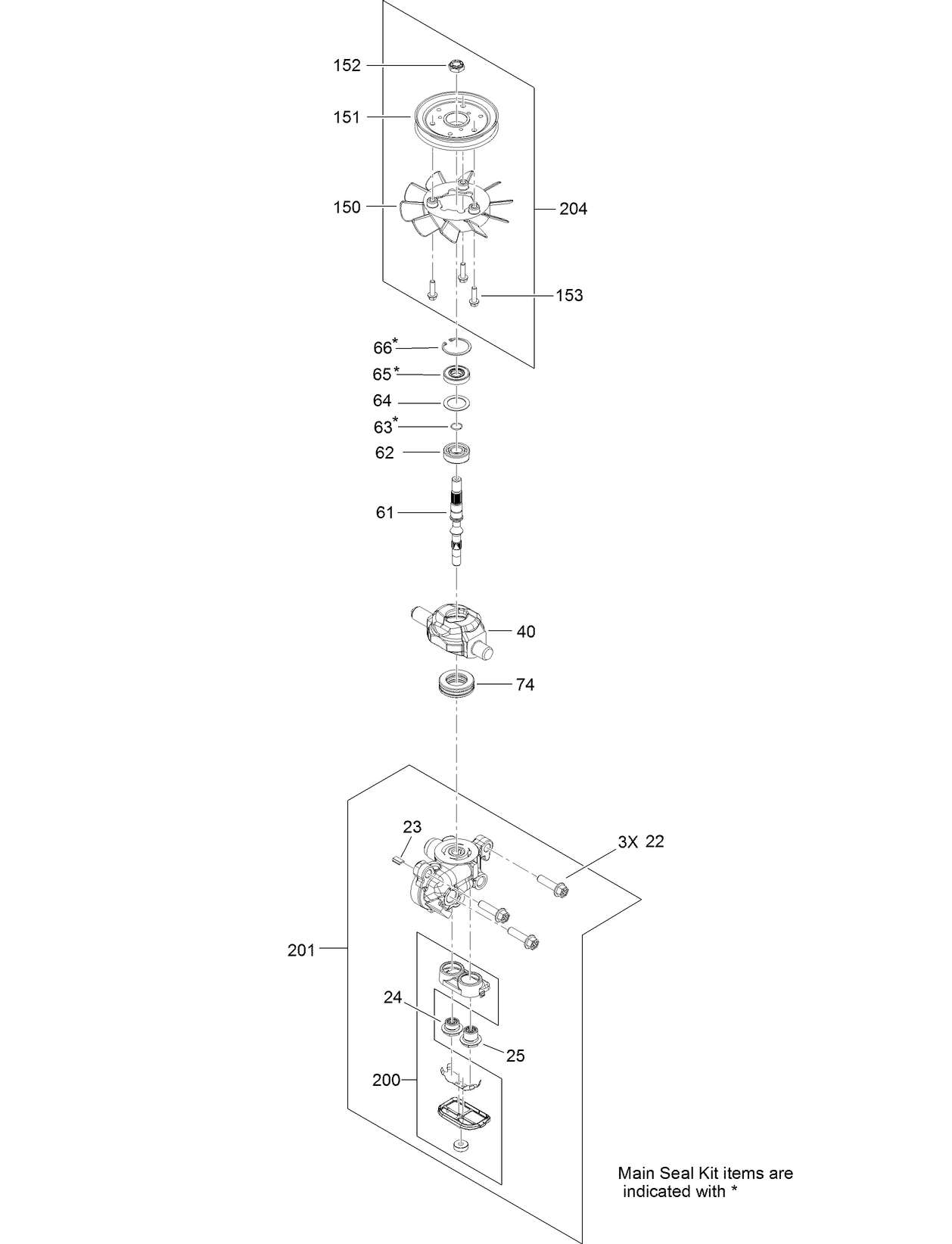 152

151

150

204

153

66*

65*

64

63*

62

61

40

74

23

3X 22

201

24

25

200

Main Seal Kit items are indicated with *