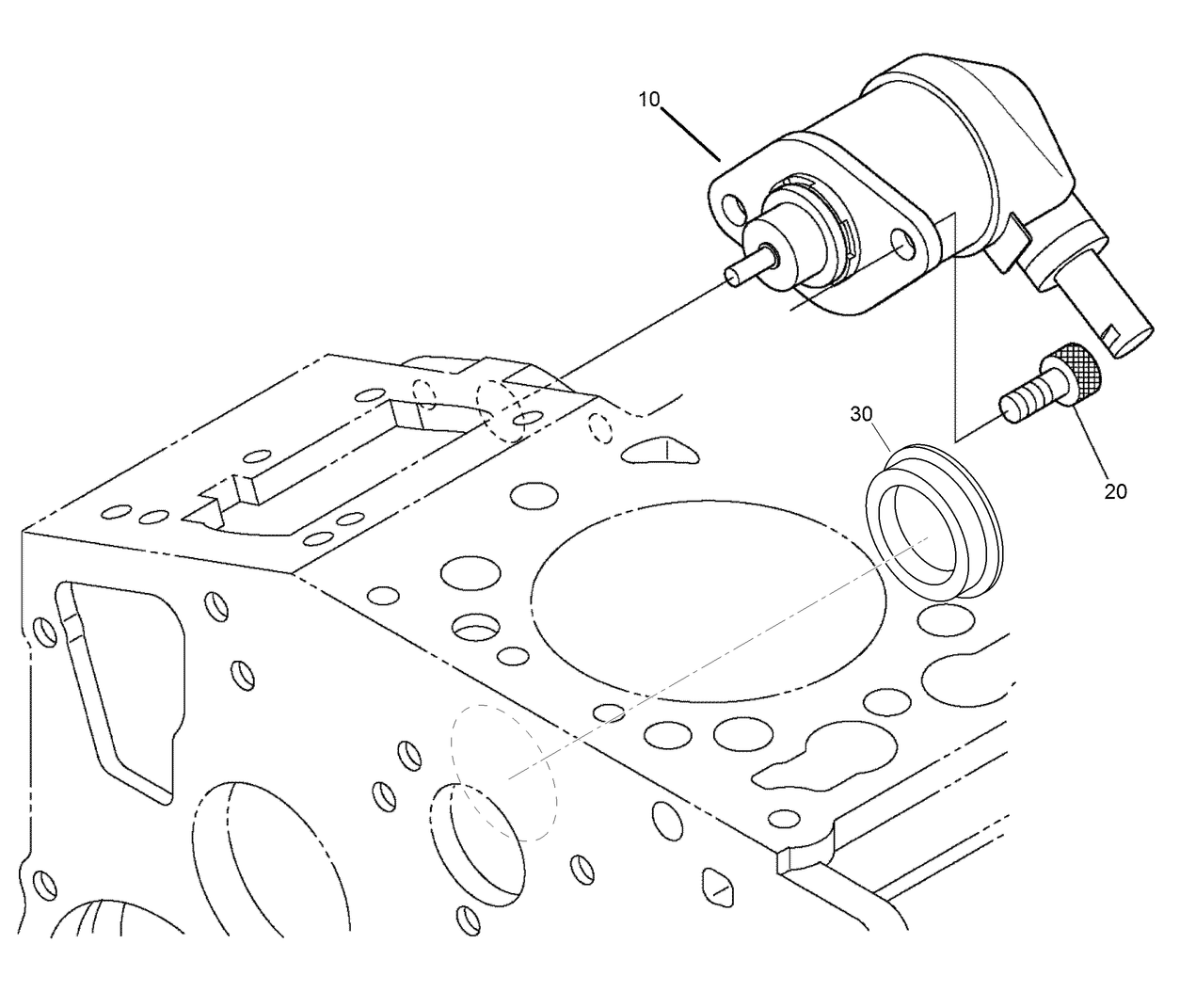 10

30

20