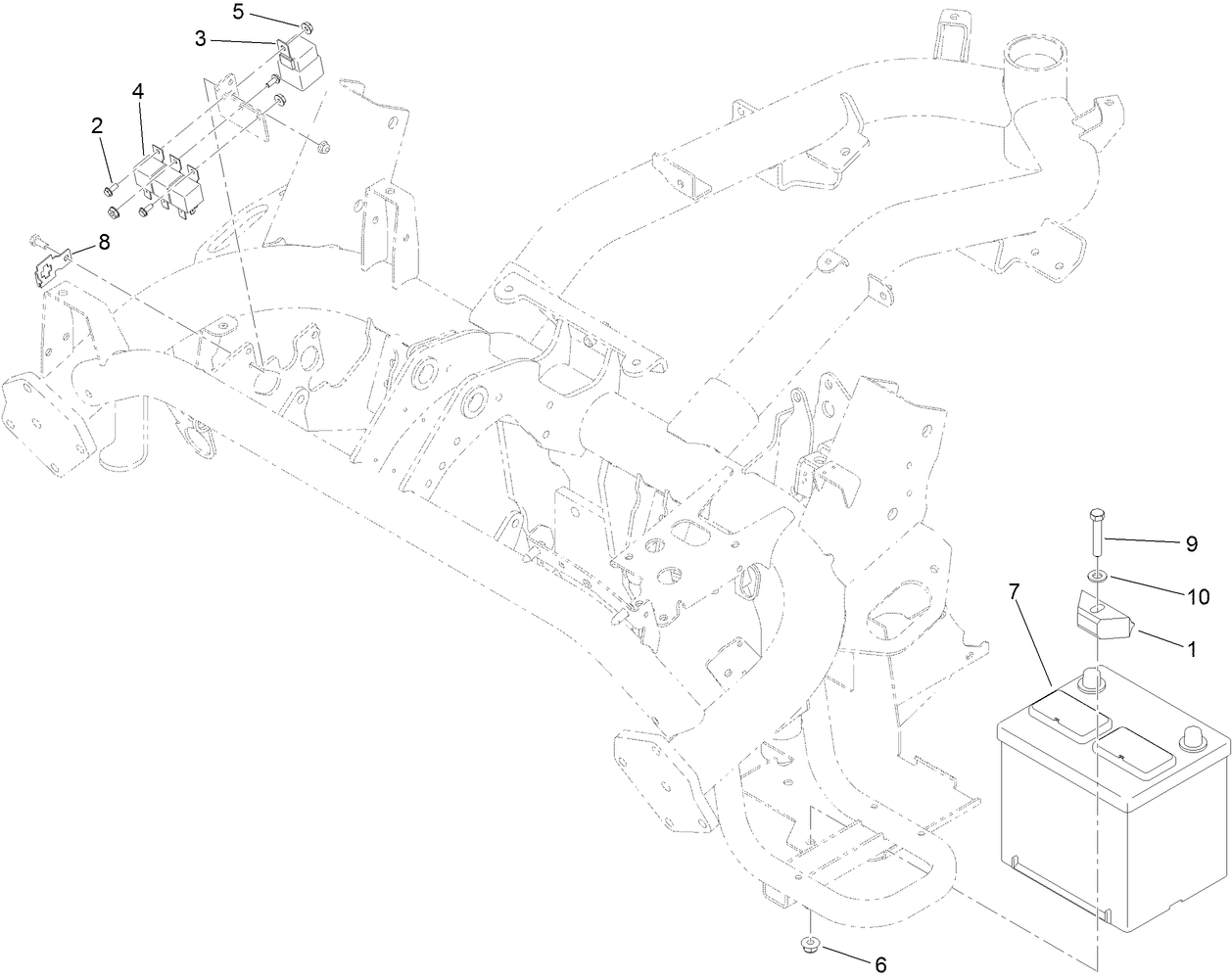 5
3
4
2
8
9
10
7
1
6