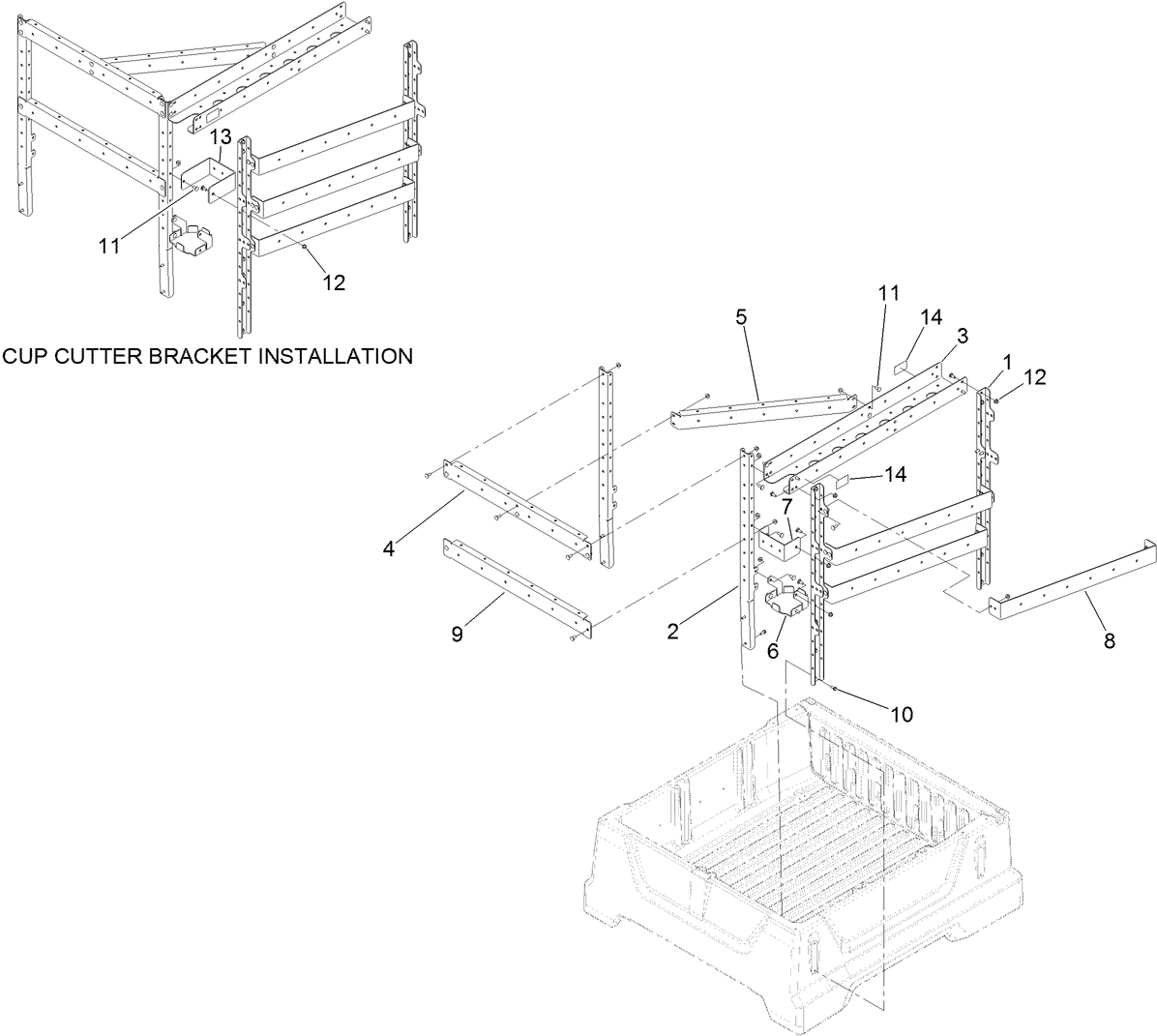 13
11
12
CUP CUTTER BRACKET INSTALLATION
5
11
14
3
1
12
14
7
4
9
2
6
8
10