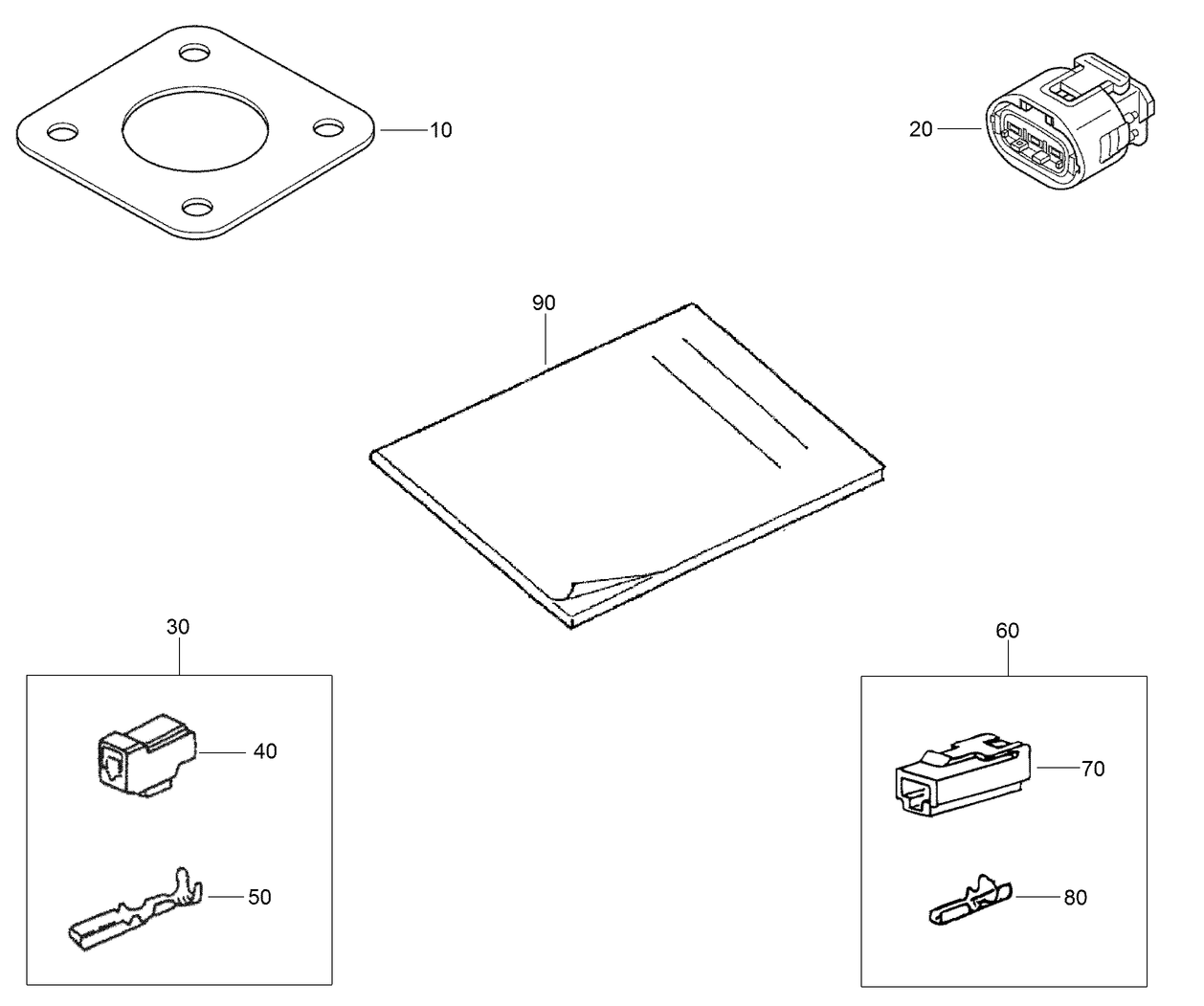 10

20

90

30

40

50

60

70

80