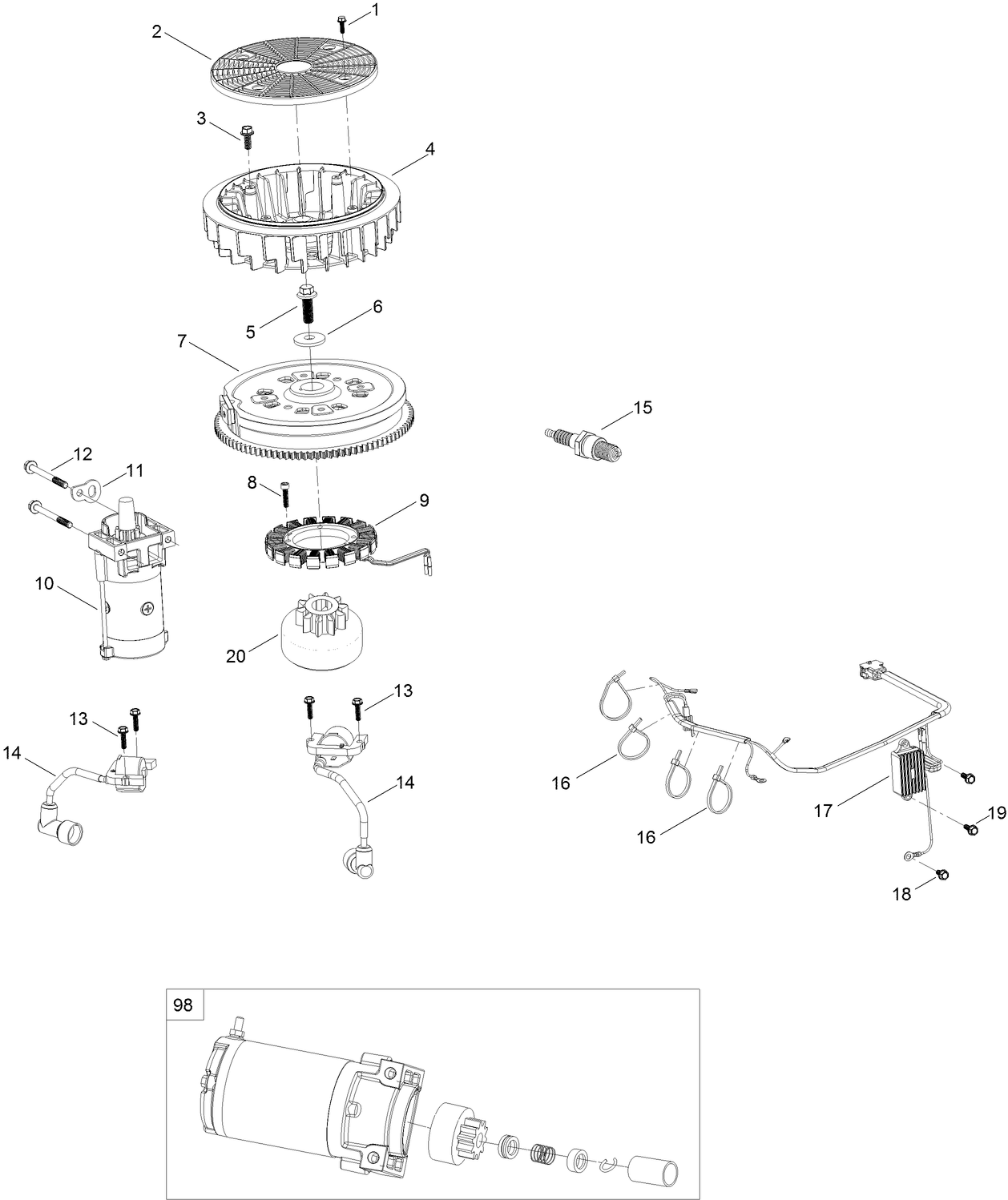 1
2
3
4
5
6
7
15
12
11
8
9
10
20
13
13
14
14
16
16
17
19
18
98