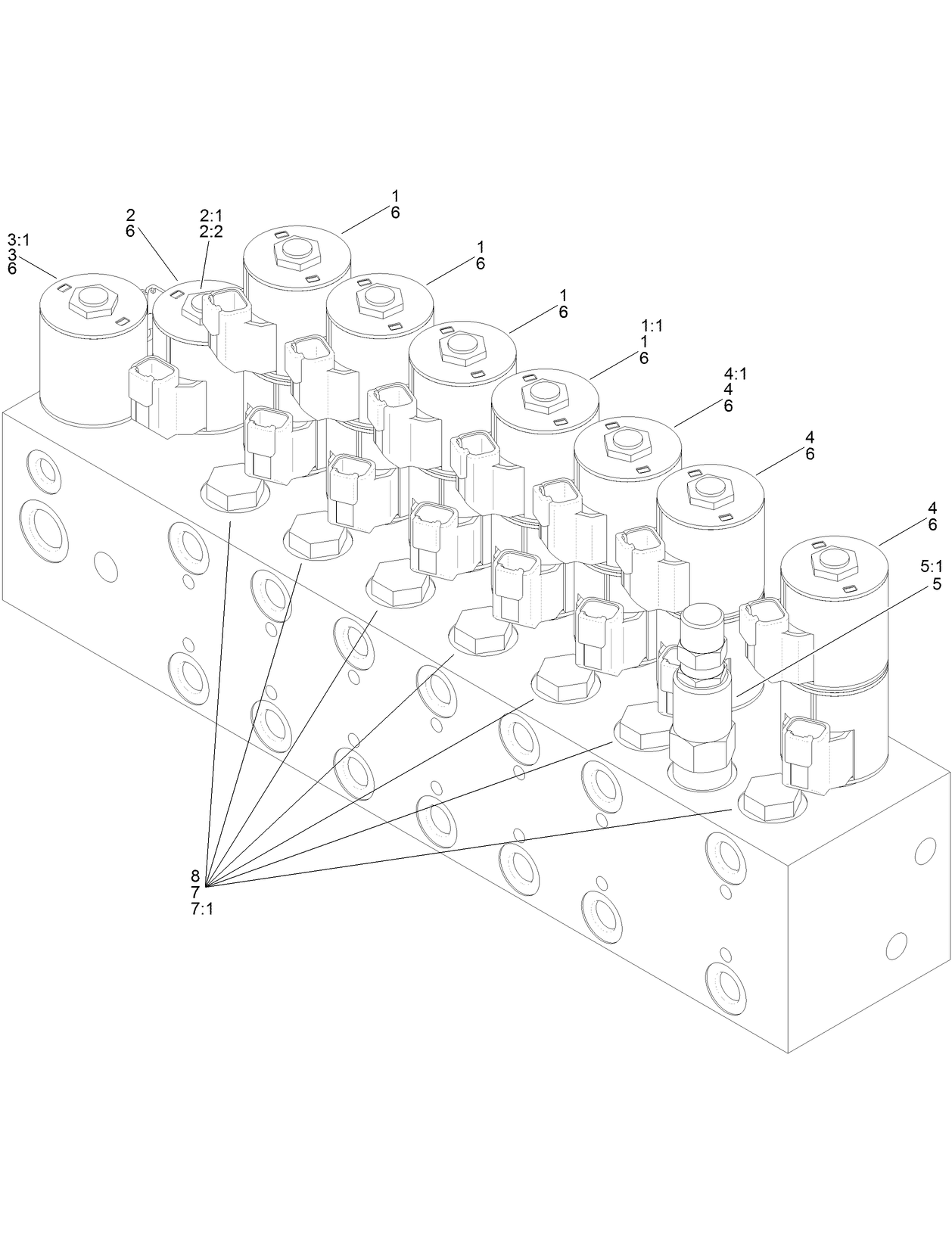 3:1
3
6

2
6

2:1
2:2

1
6

1
6

1
6

1:1
1
6

4:1
4
6

4
6

4
6

5:1
5

8
7
7:1