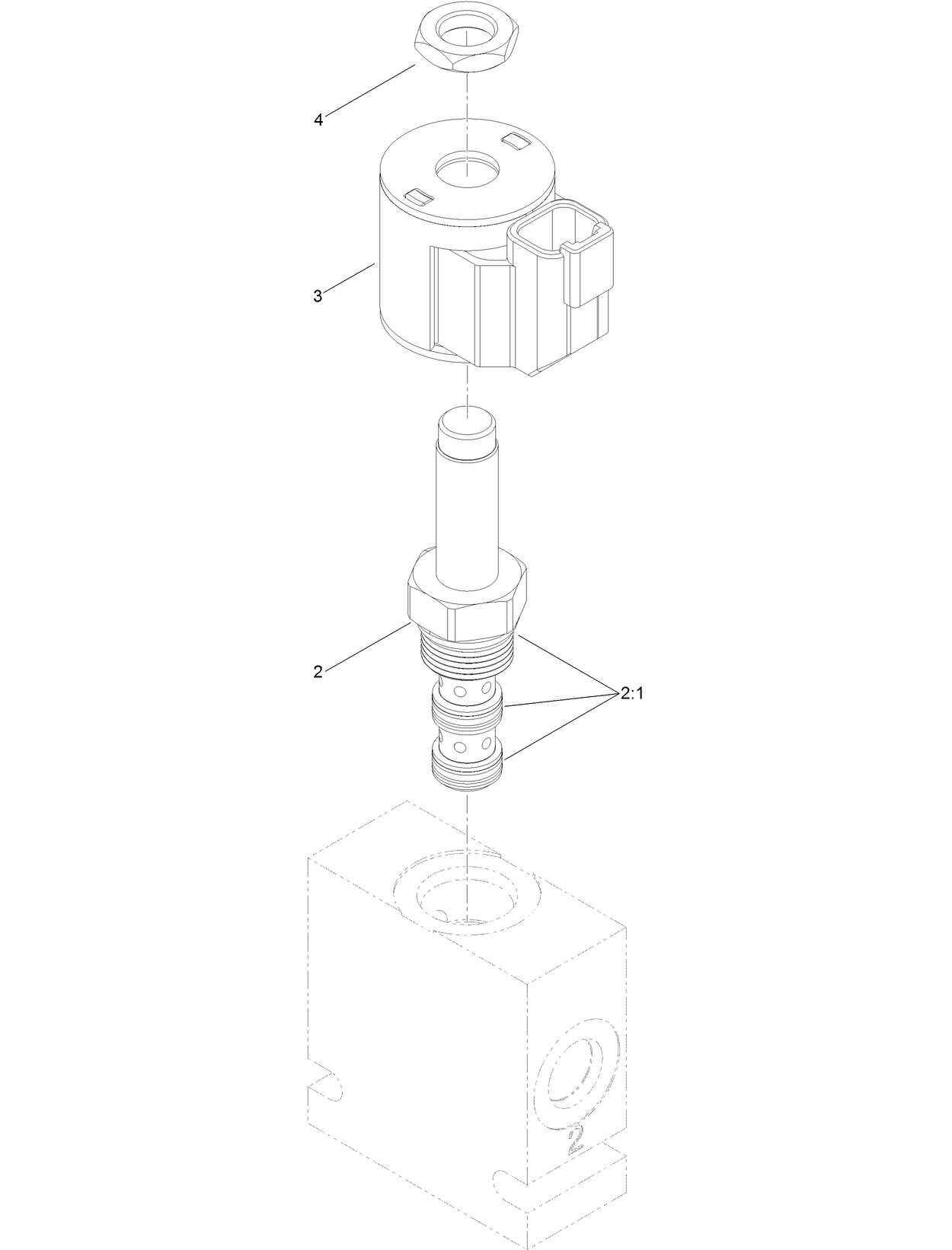 4

3

2

2:1

2