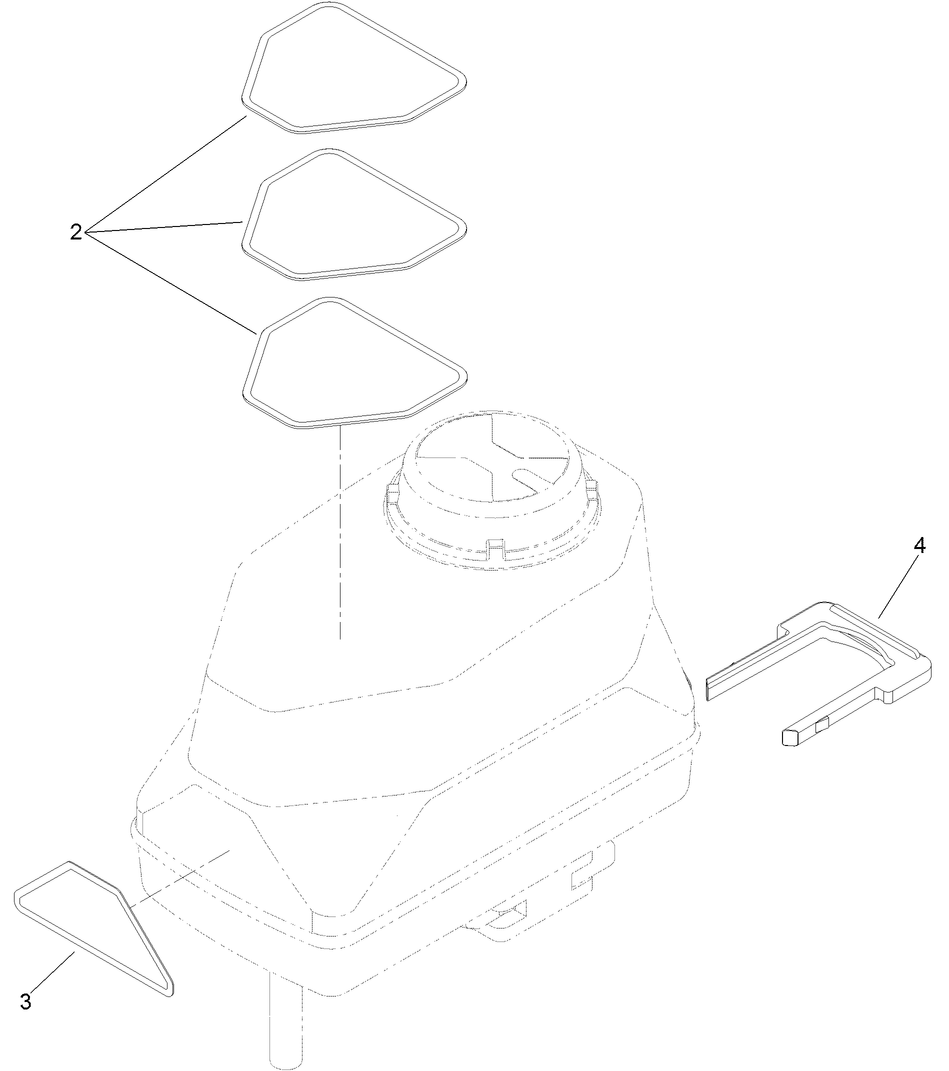 2

4

3