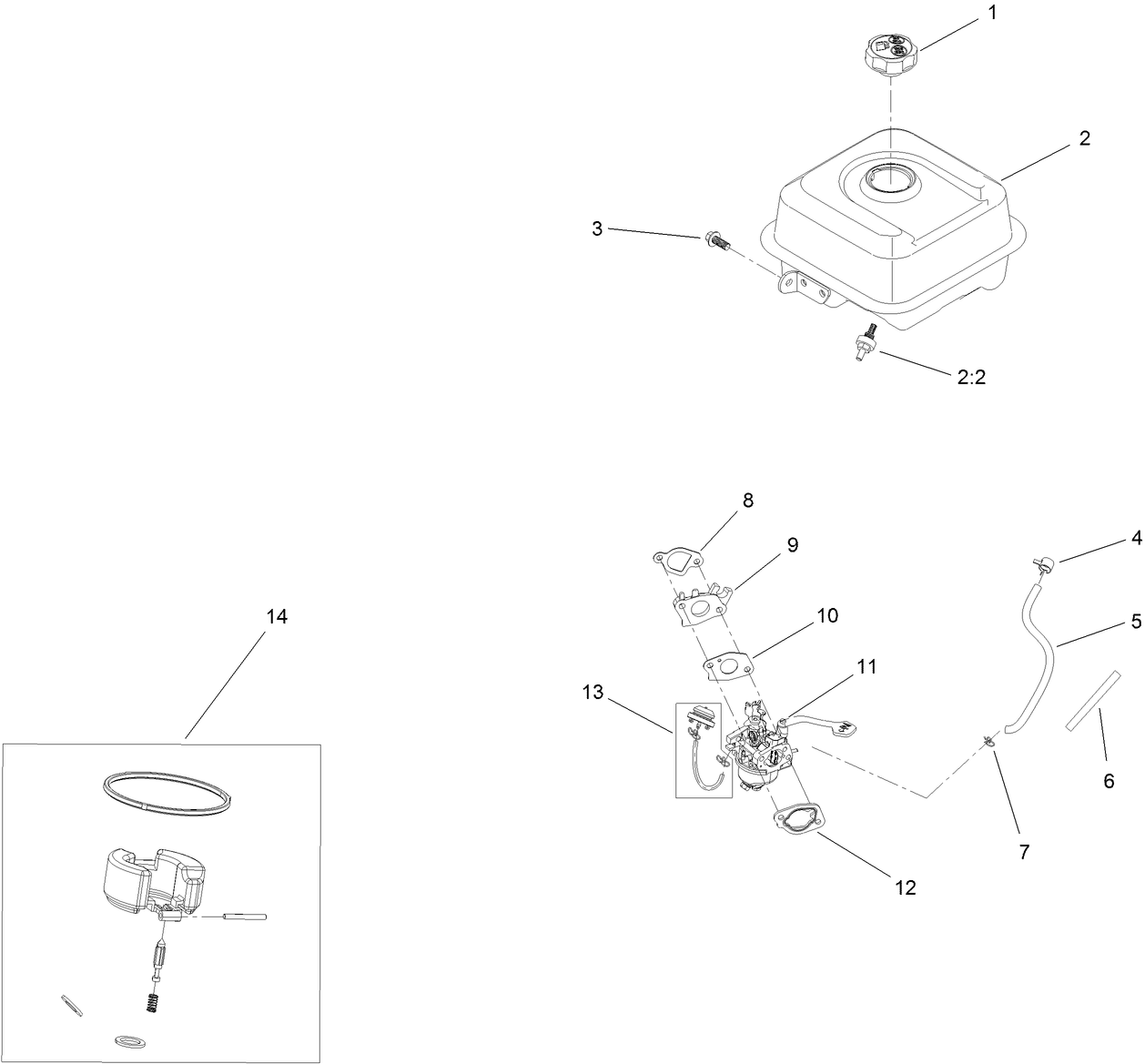 1
2
3
2:2
8
9
4
10
5
14
11
13
6
7
12