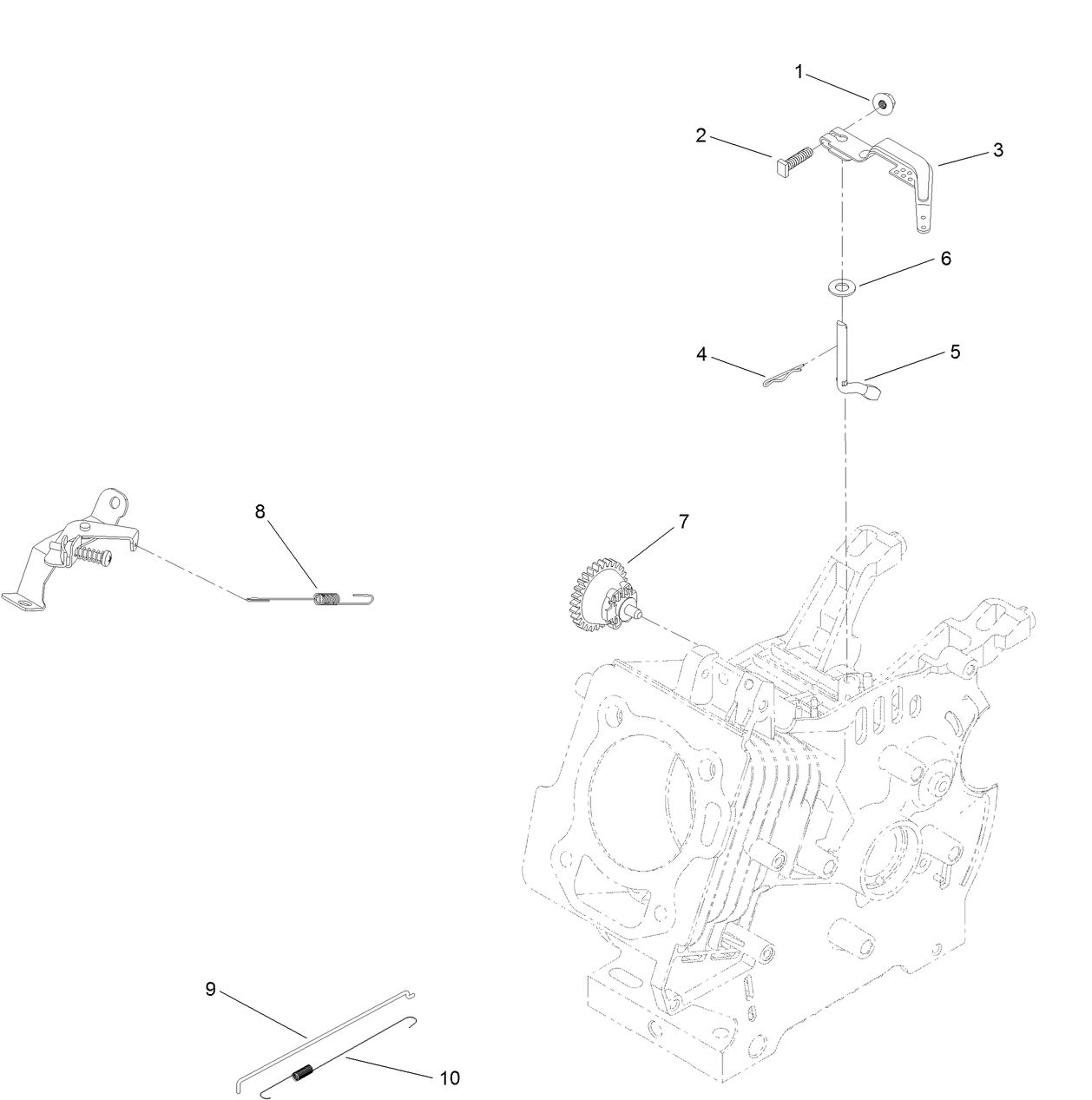 1
2
3
6
4
5
8
7
9
10