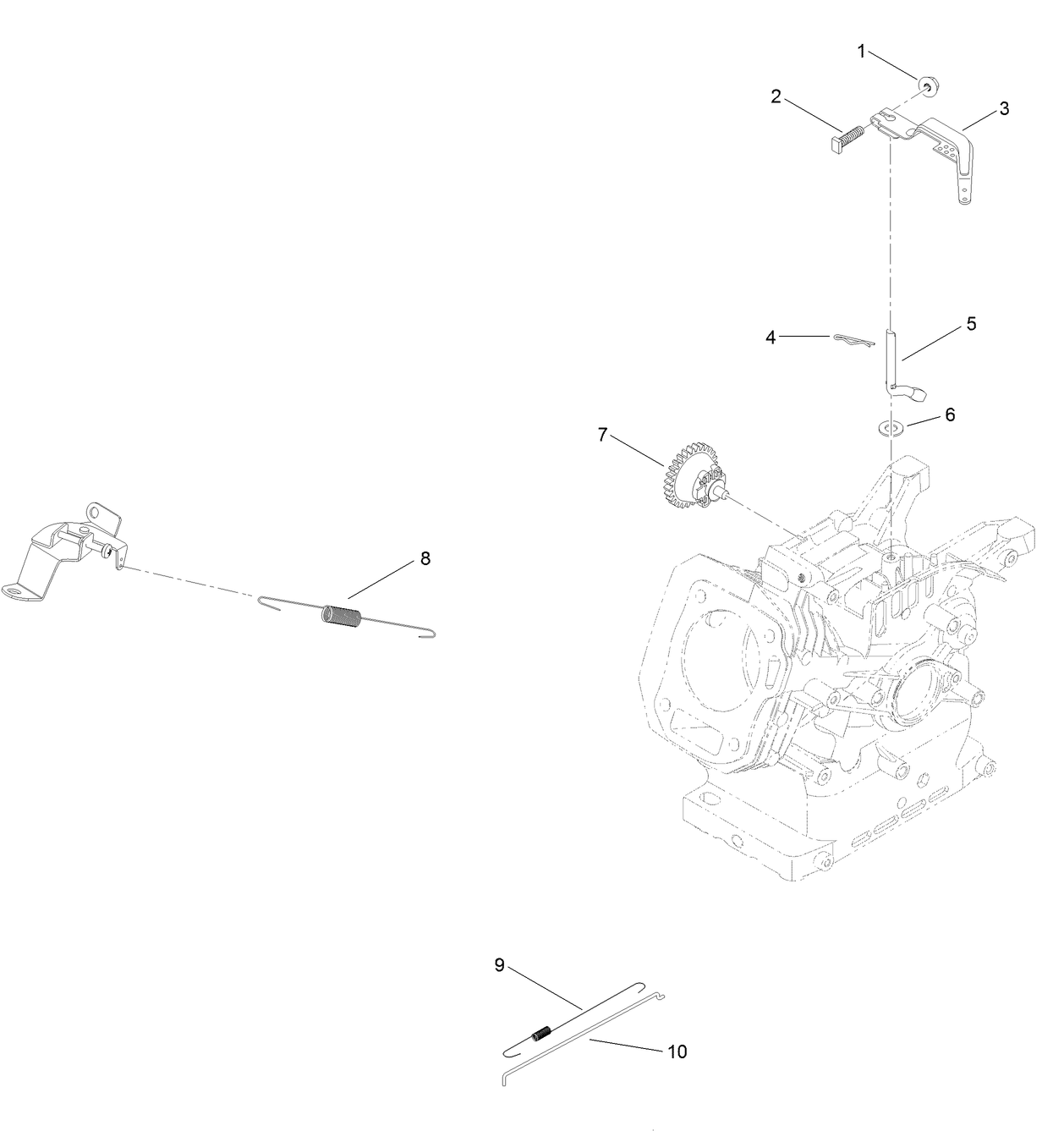 1
2
3
4
5
6
7
8
9
10