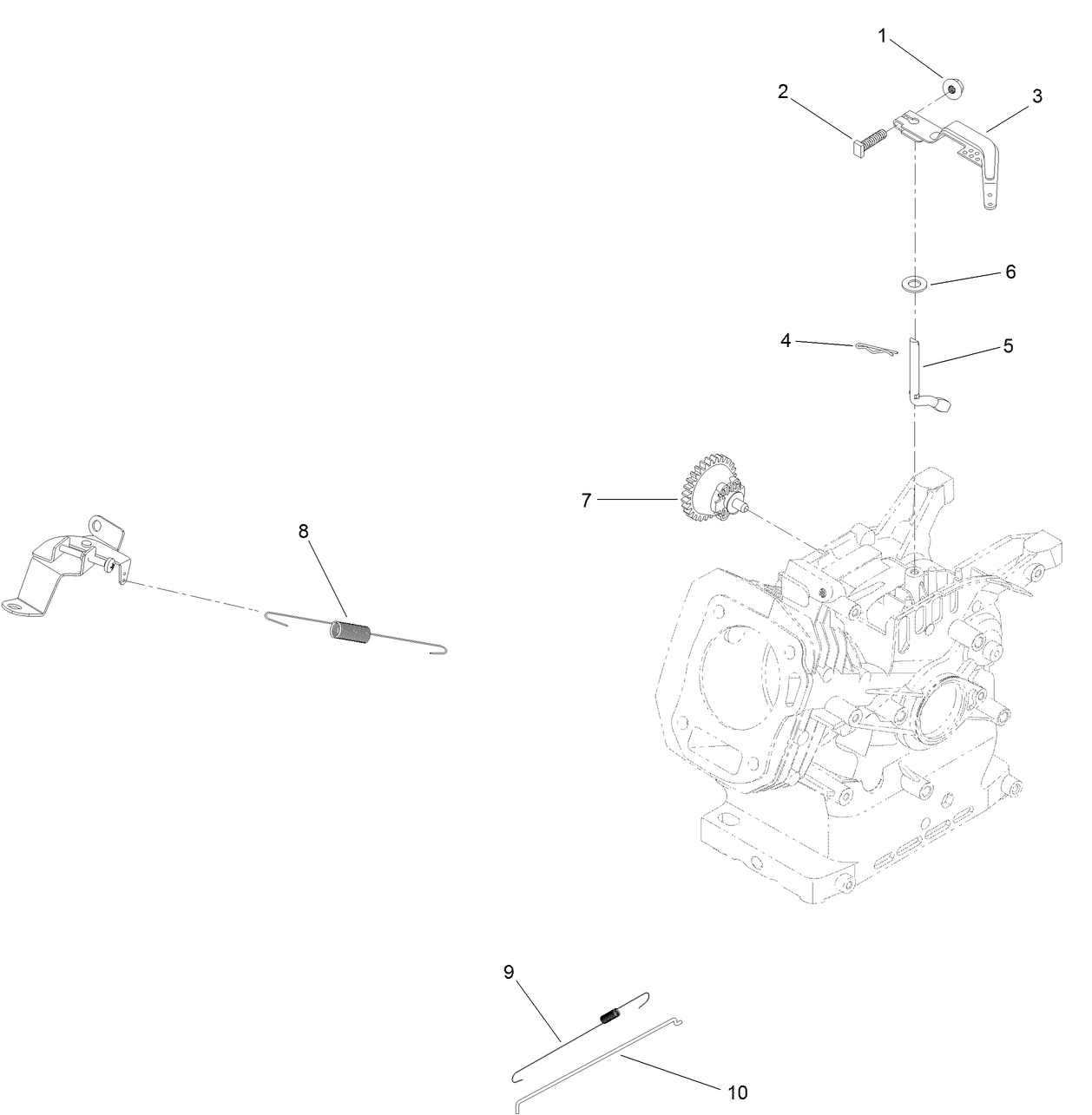 1
2
3
6
4
5
7
8
9
10