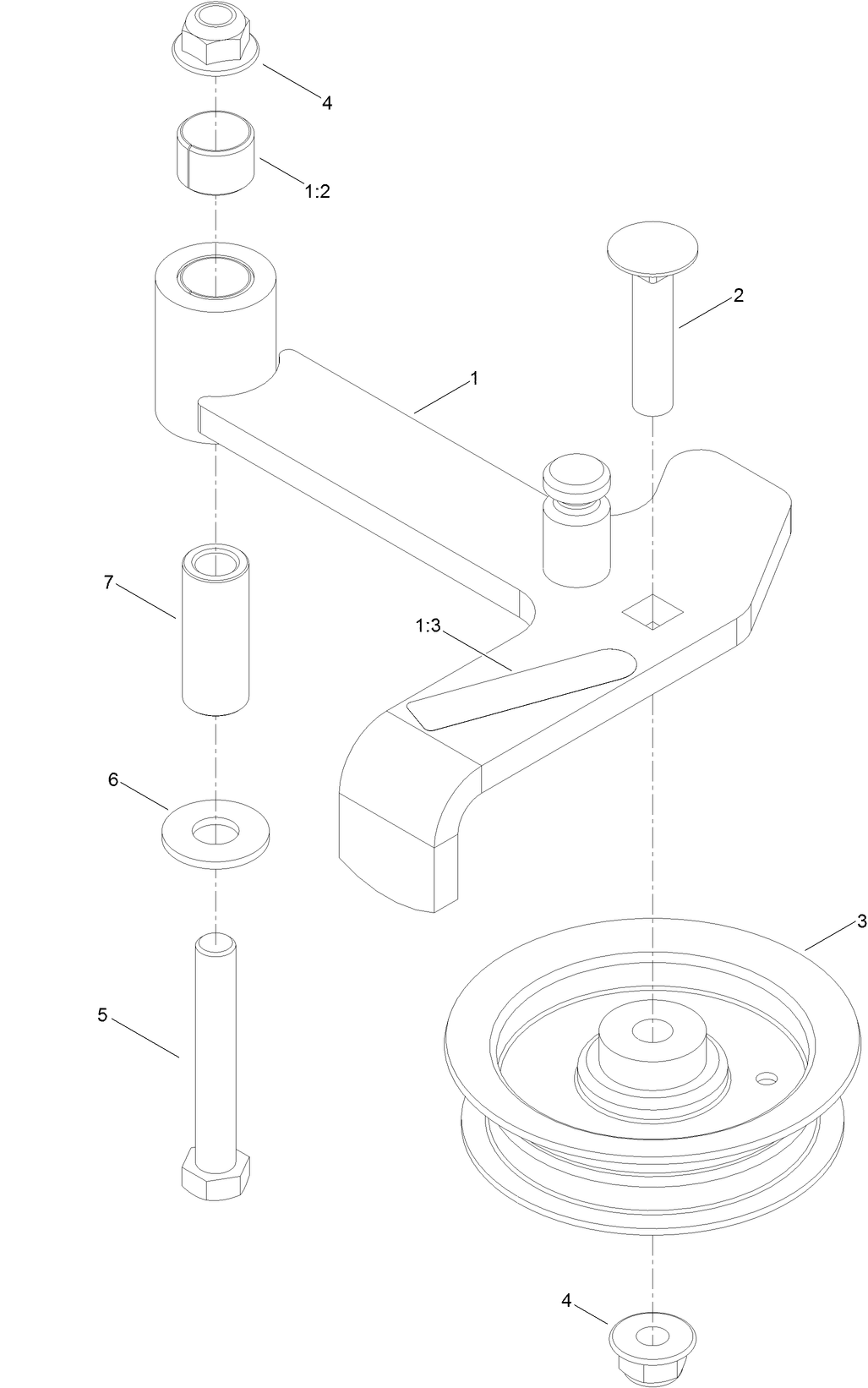 4
1:2
2
1
7
1:3
6
3
5
4