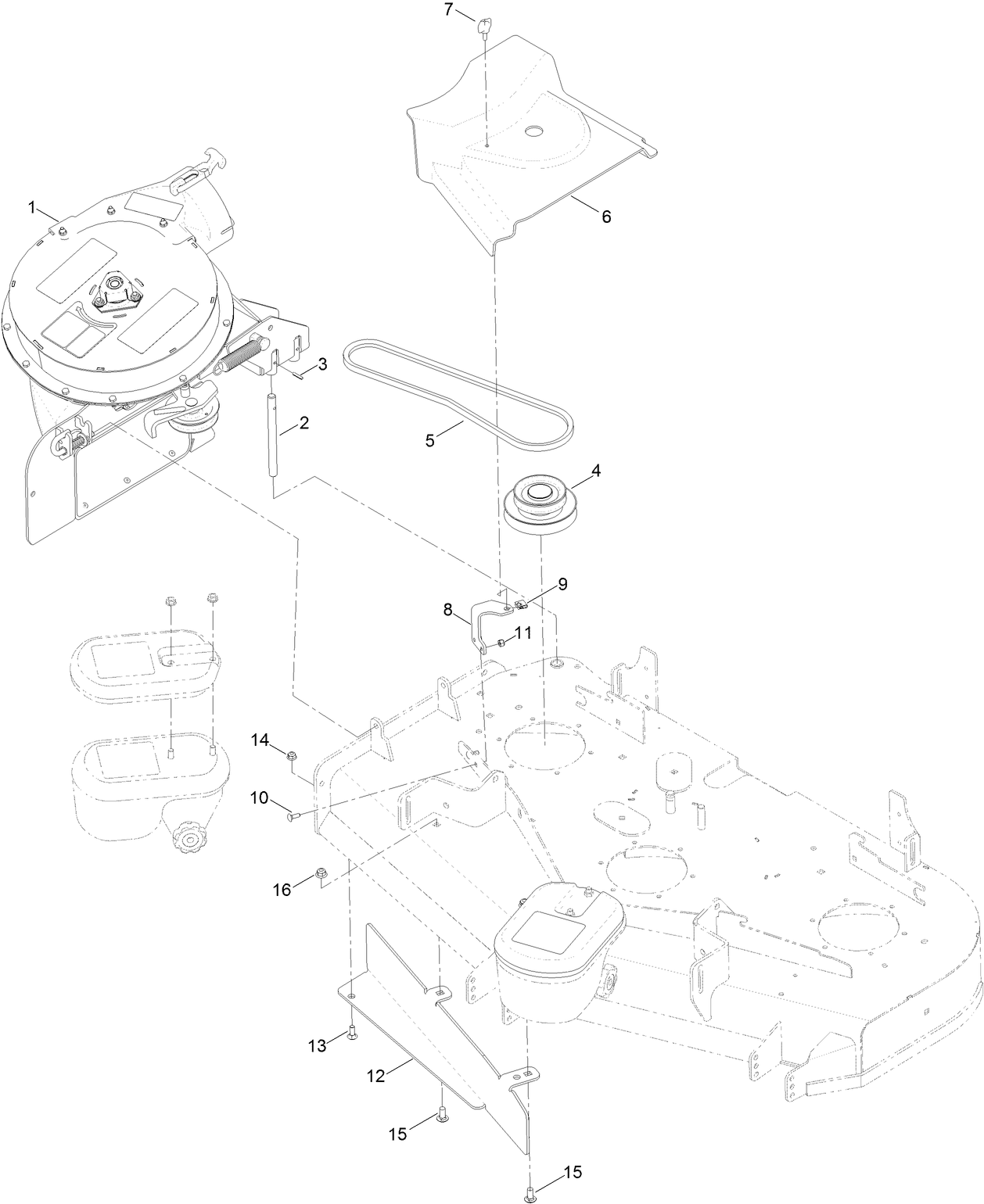 7
1
6
3
2
5
4
9
8
11
14
10
16
13
12
15
15